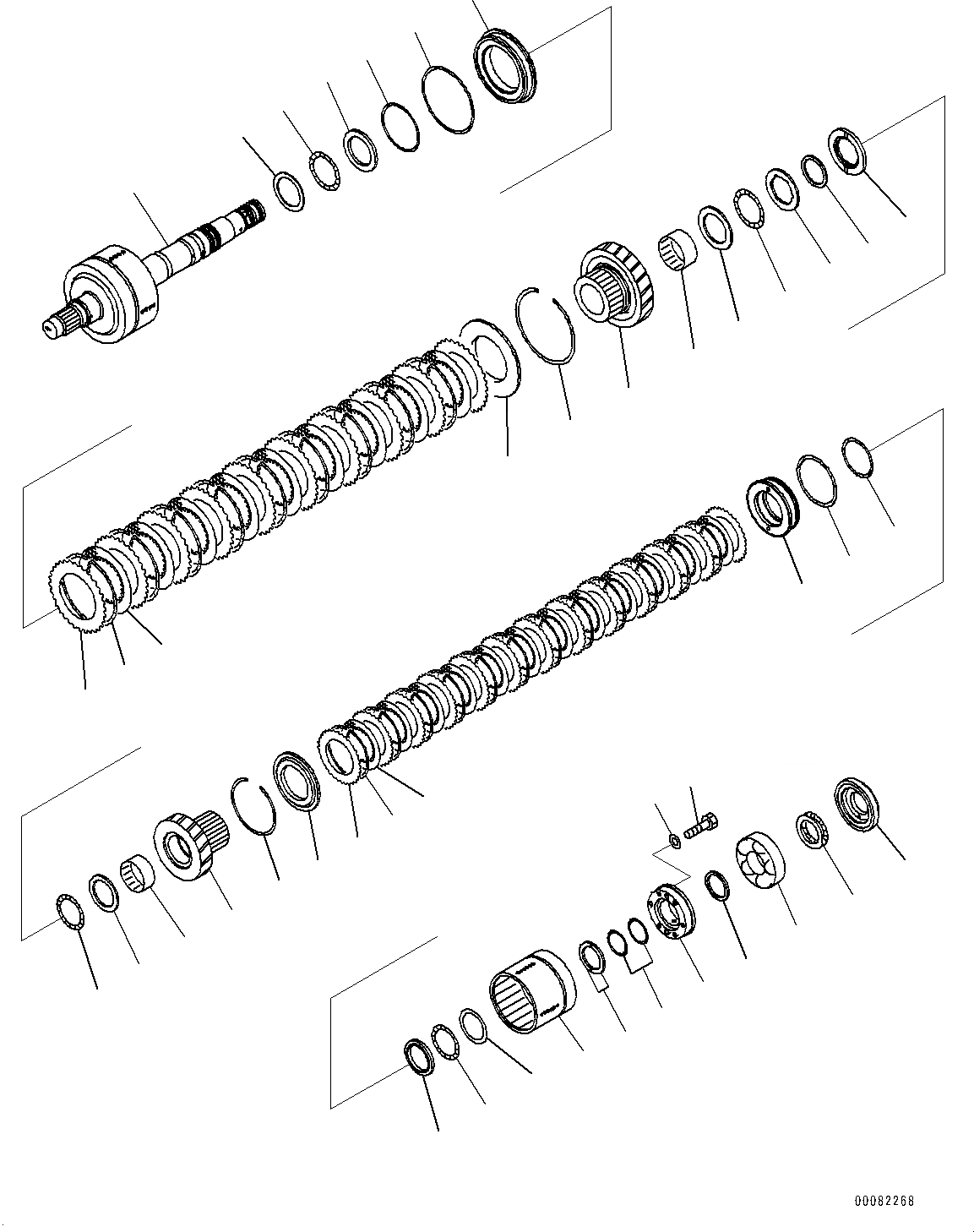 00082268