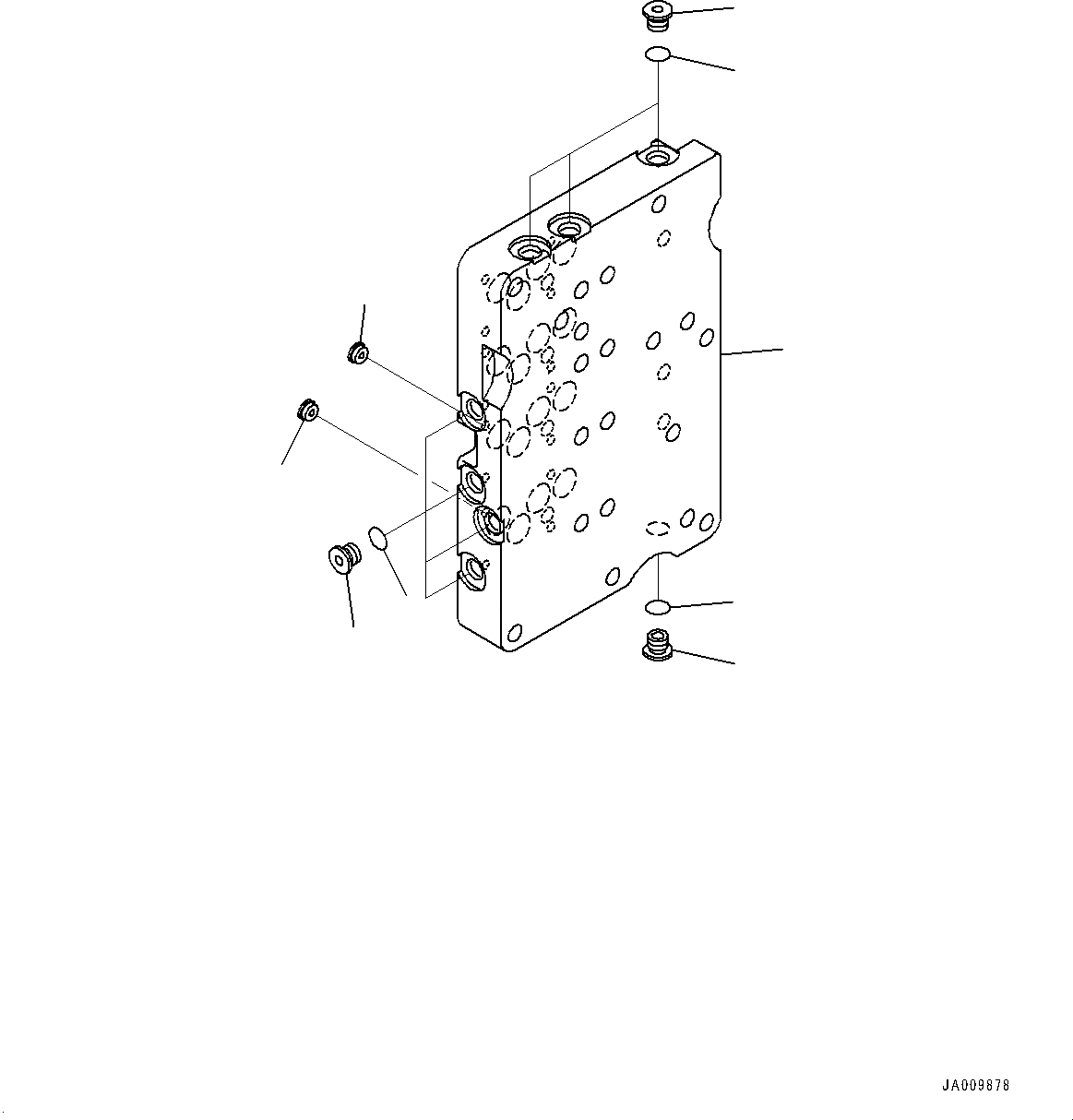 JA009878