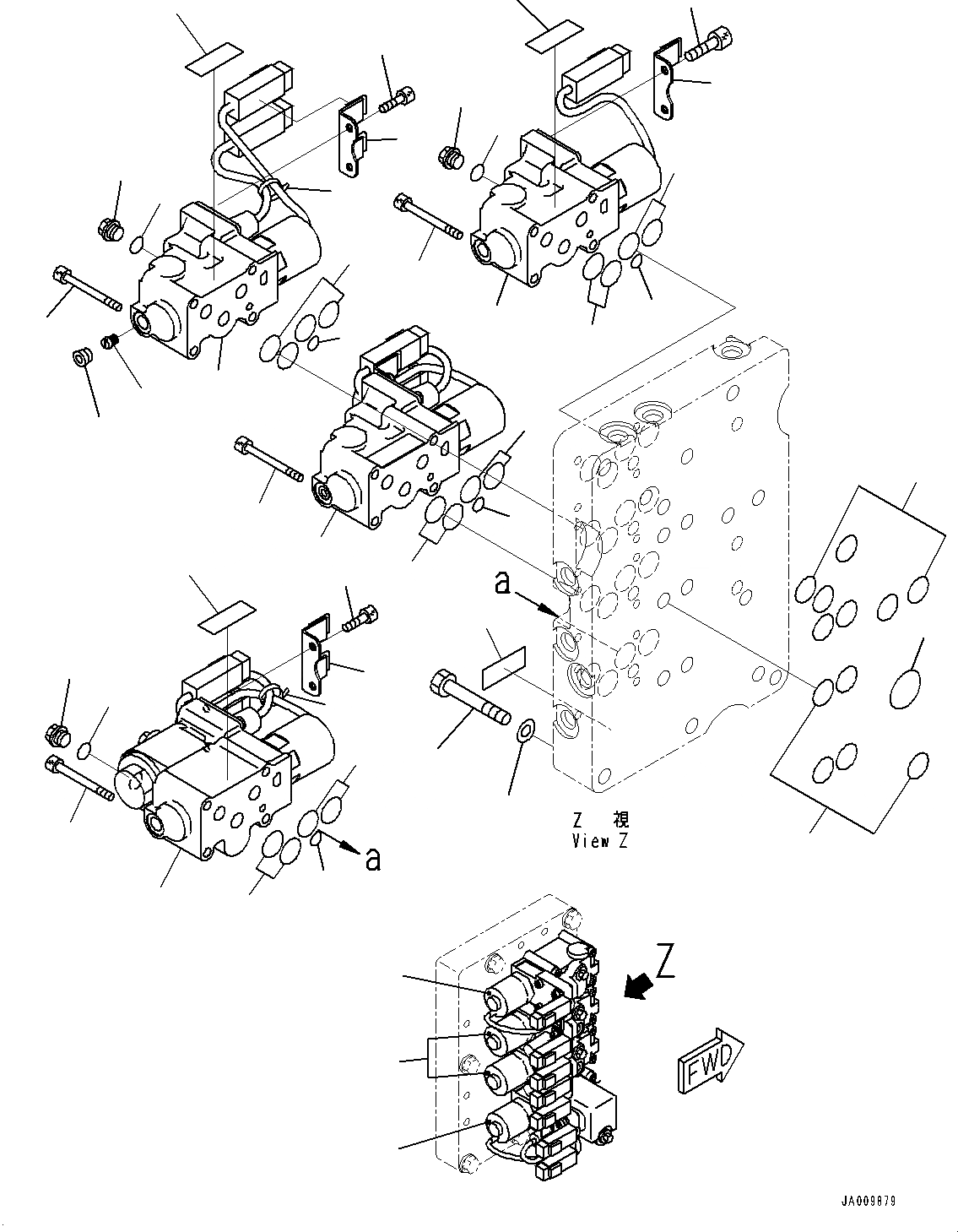 a

a

Z 視
View Z

Z

FWD

JA009879