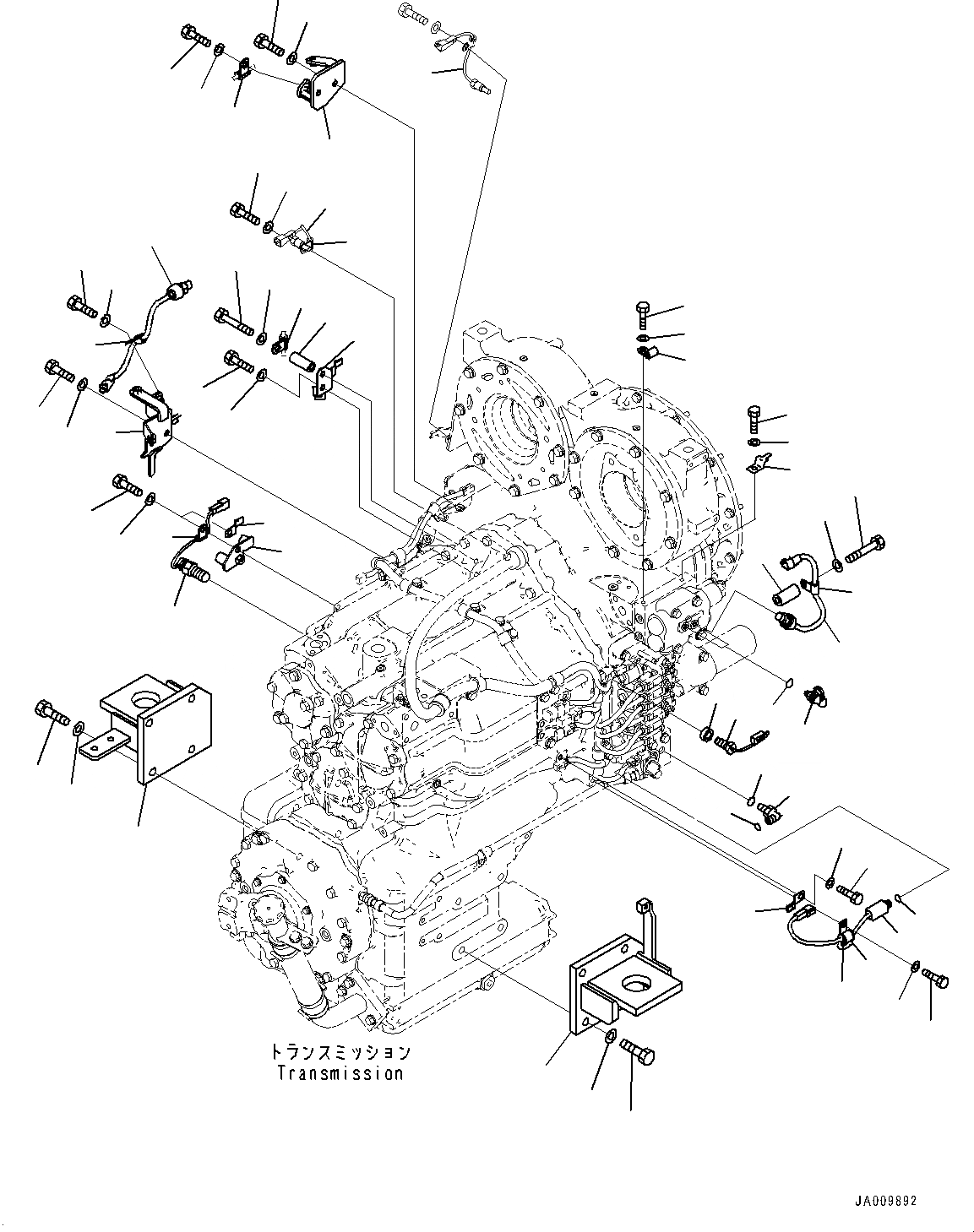 トランスミッション
Transmission

JA009892