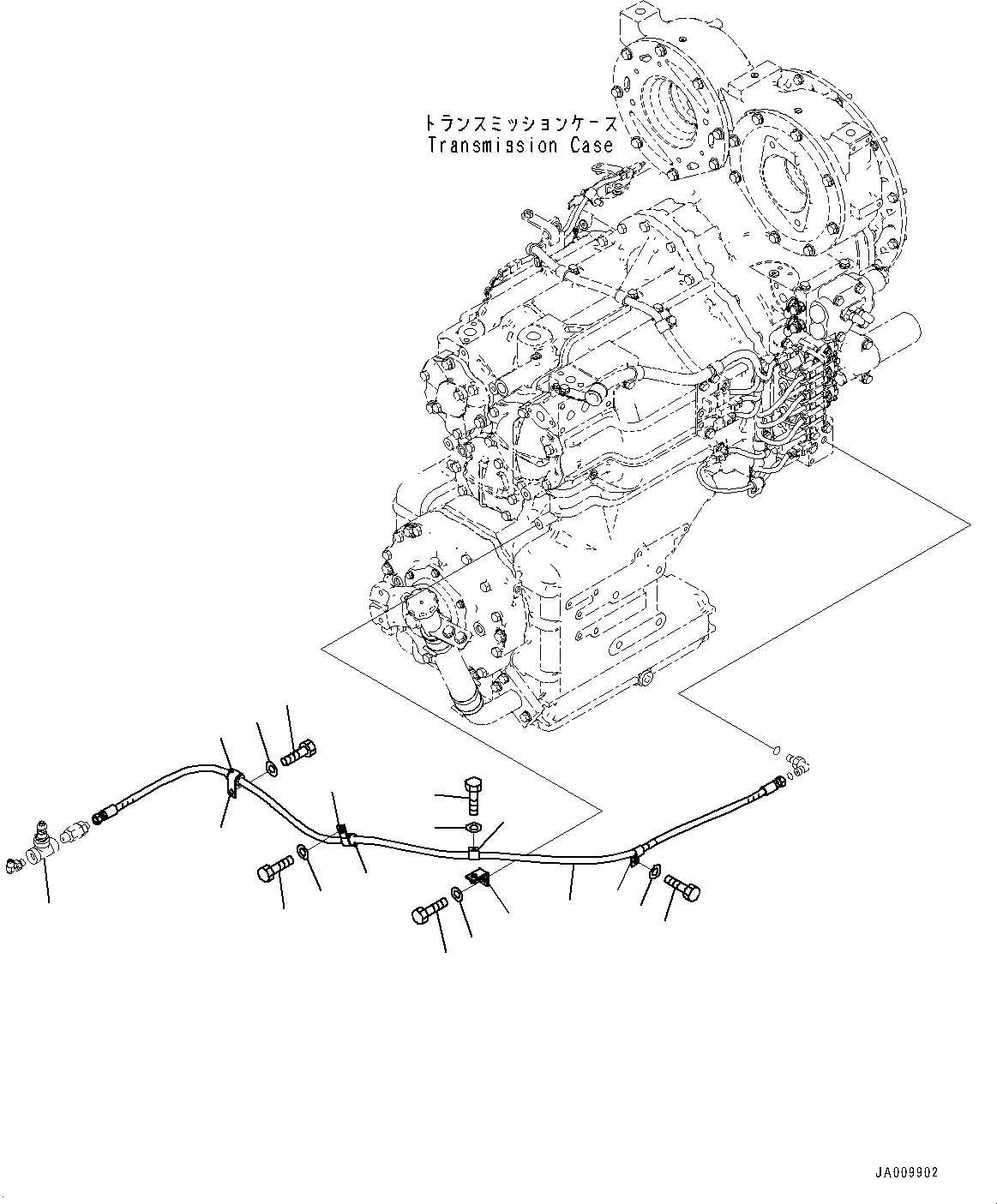 トランスミッションケース
Transmission Case

JA009902