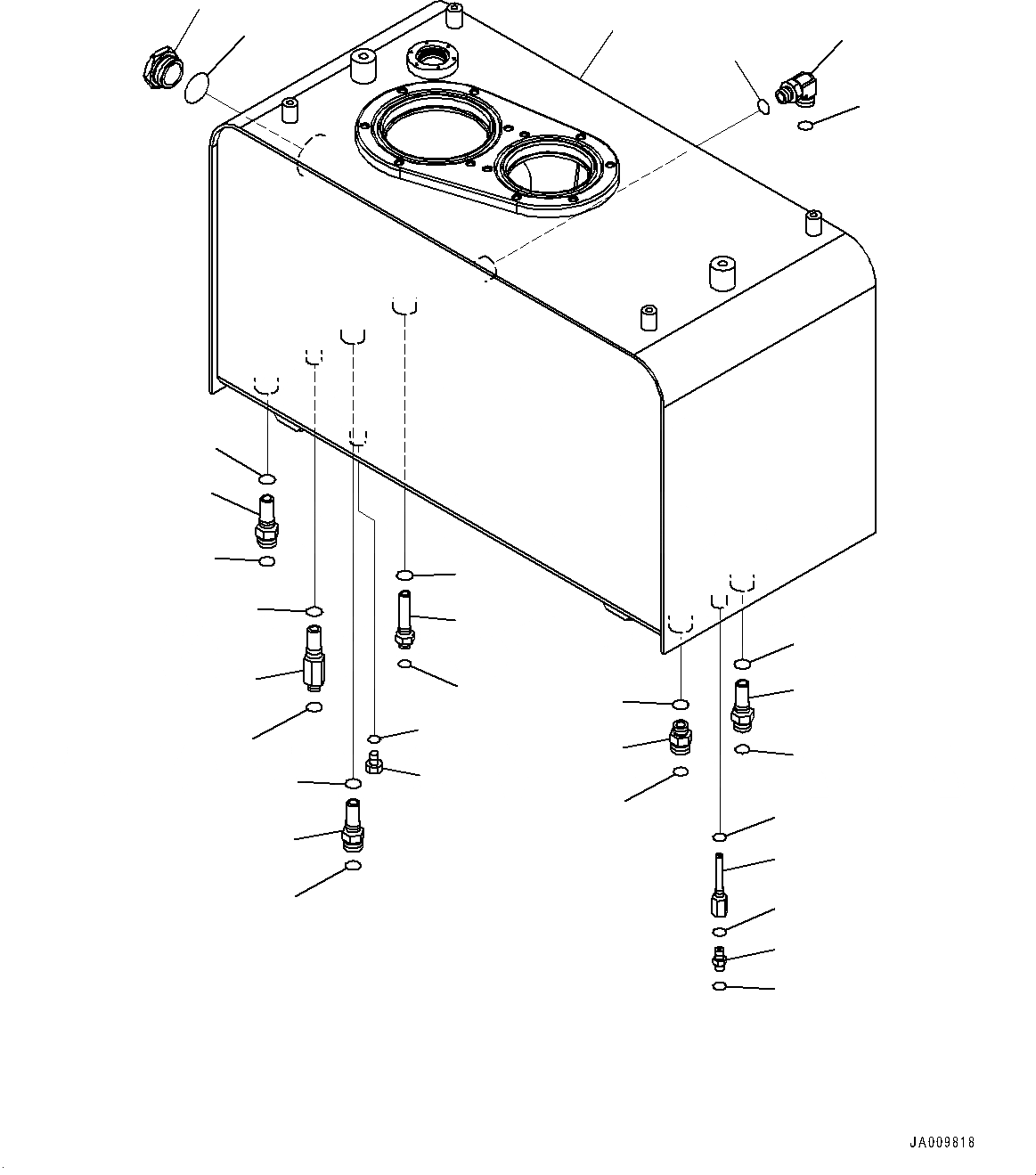 JA009818