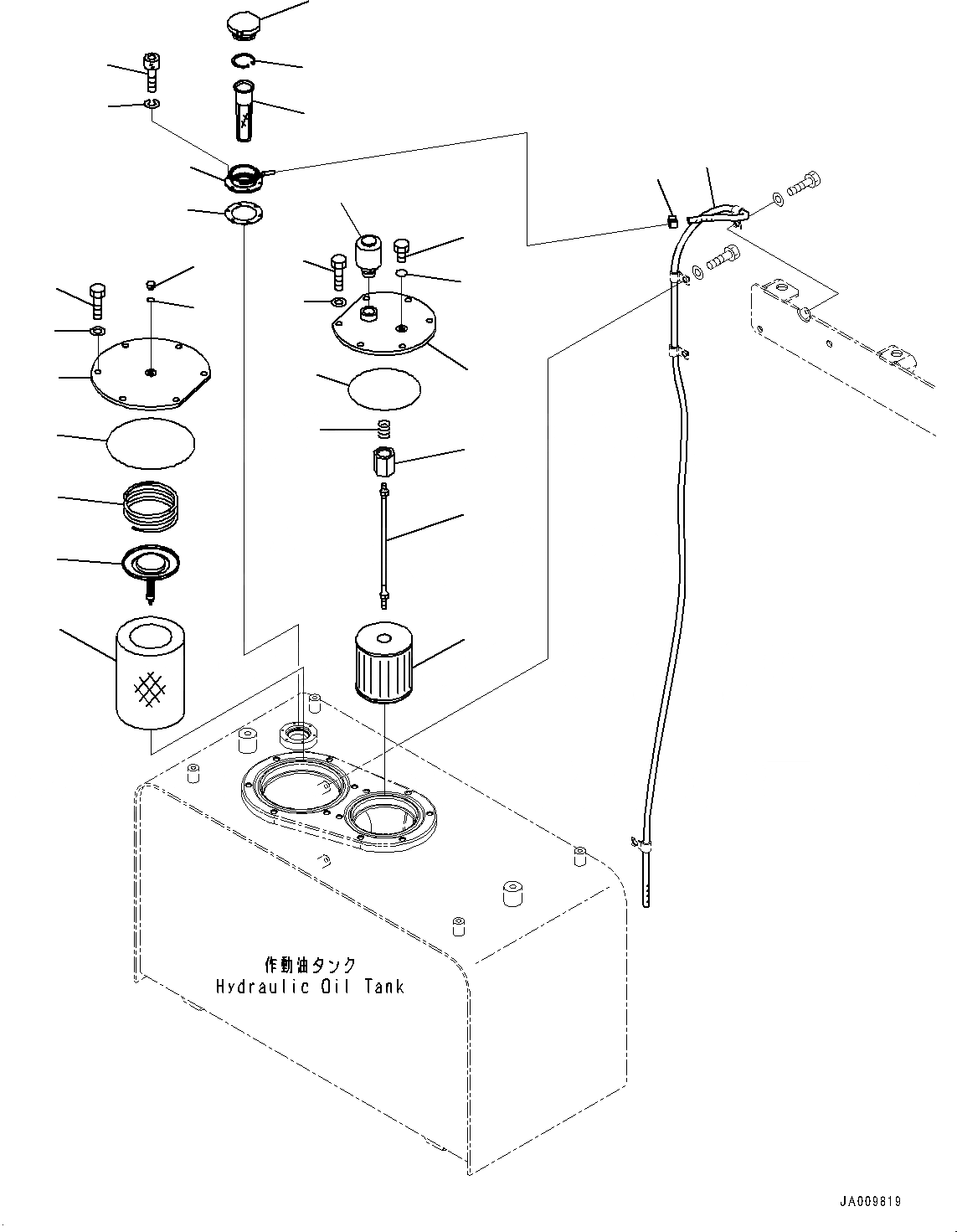 作動油タンク
Hydraulic Oil Tank

JA009819