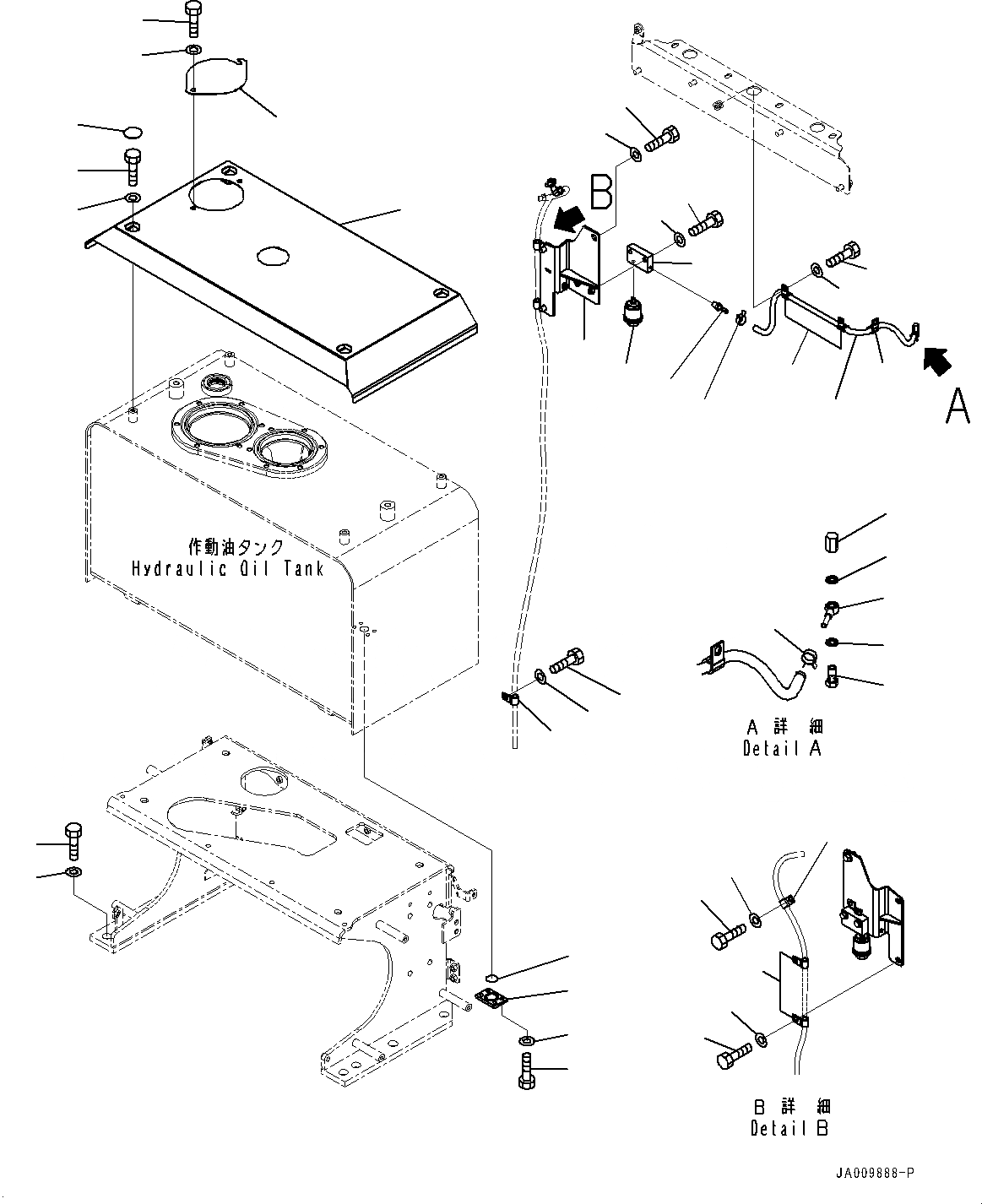 B

A

作動油タンク
Hydraulic Oil Tank

A 詳 細
Detail A

B 詳 細
Detail B

JA009888-P