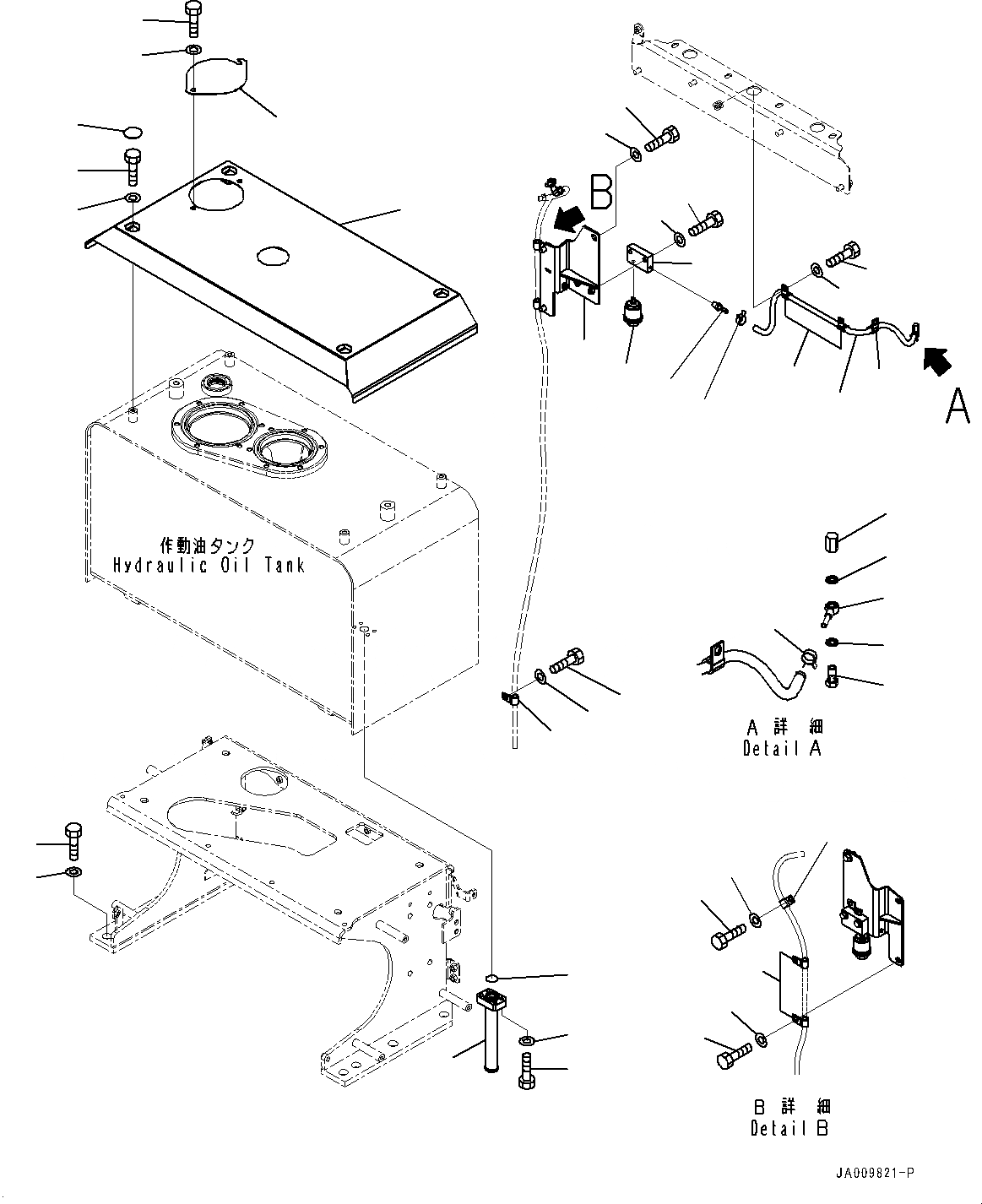 B

A

作動油タンク
Hydraulic Oil Tank

A 詳 細
Detail A

B 詳 細
Detail B

JA009821-P