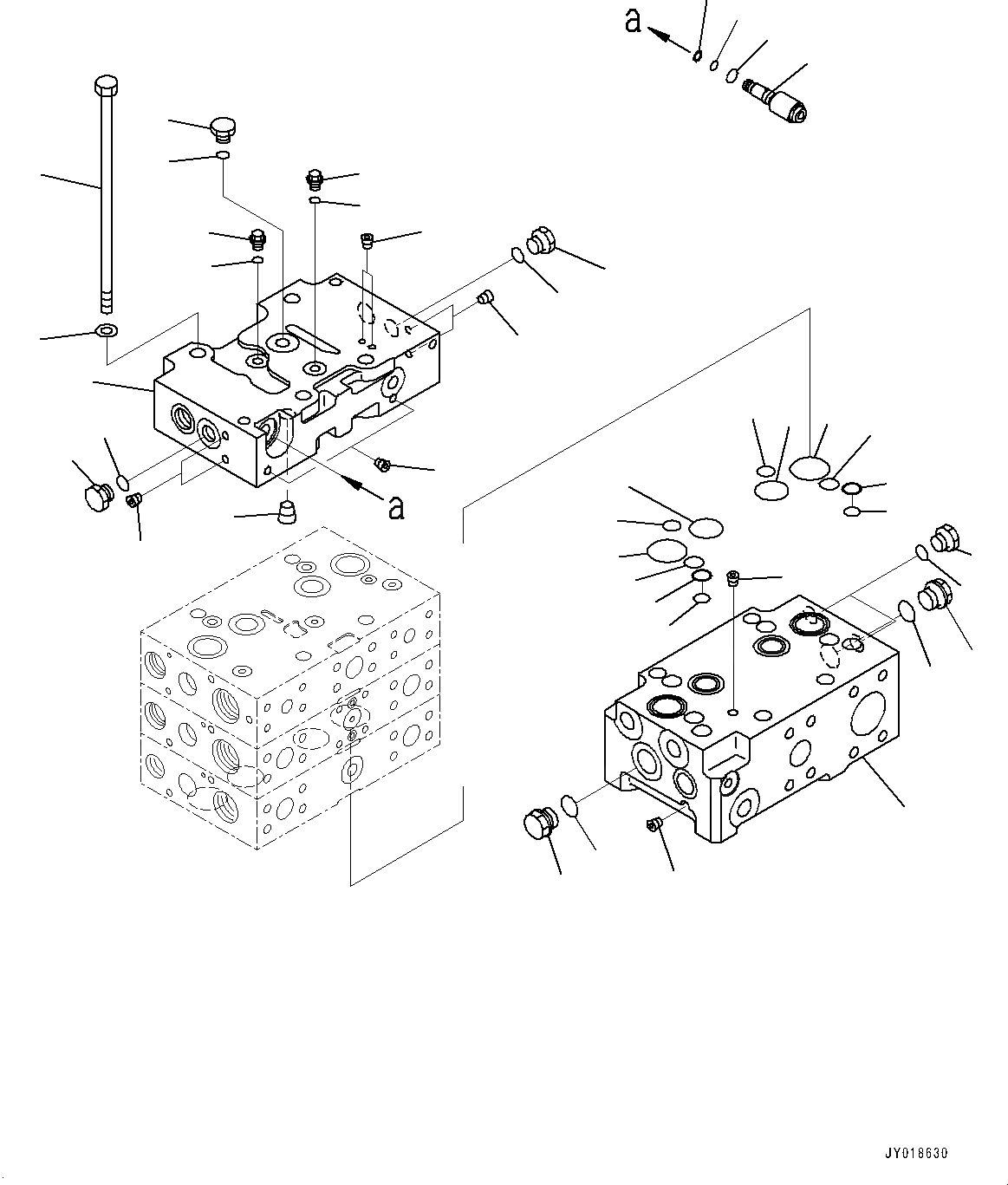 a

a

JY018630