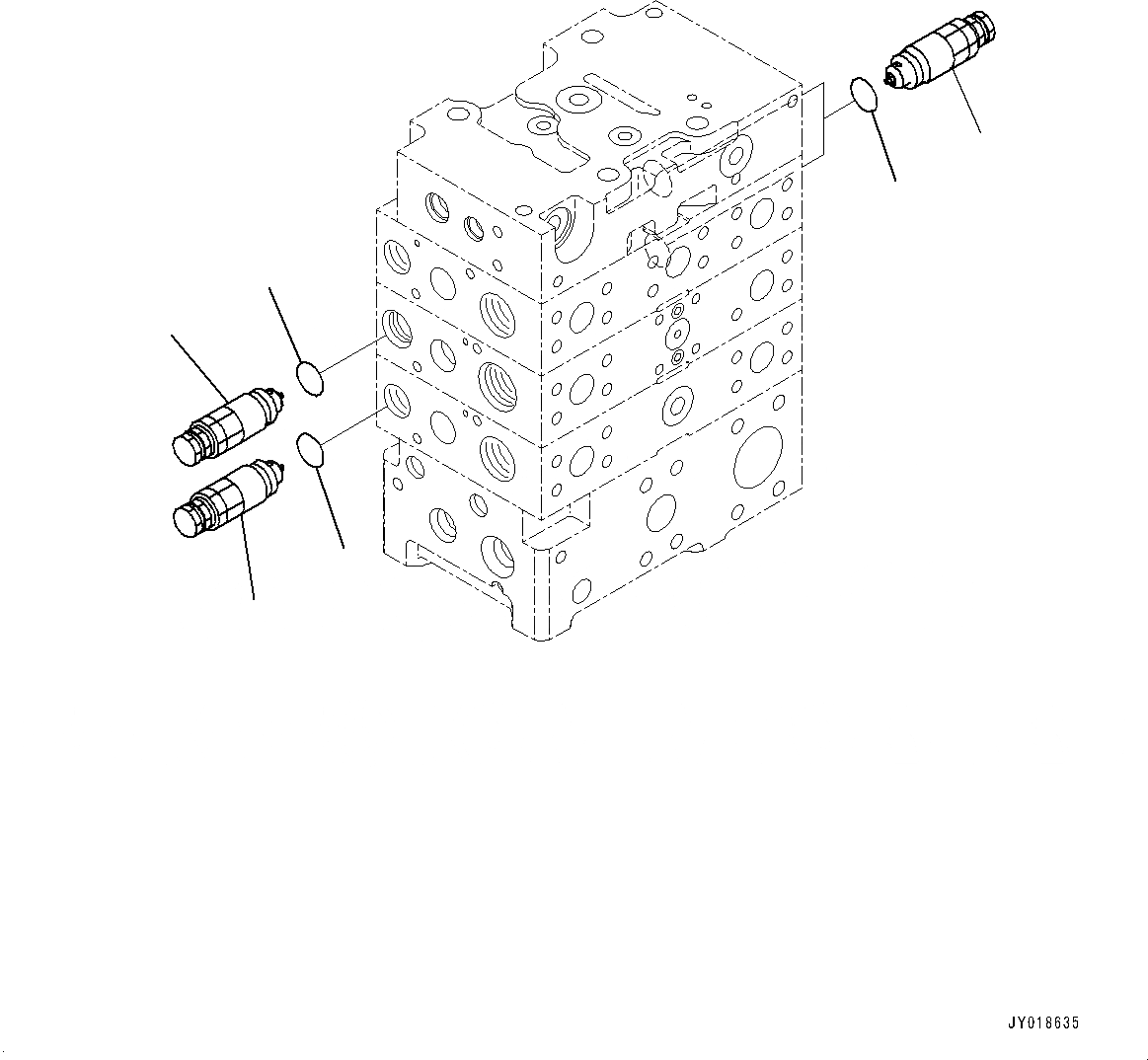 JY018635