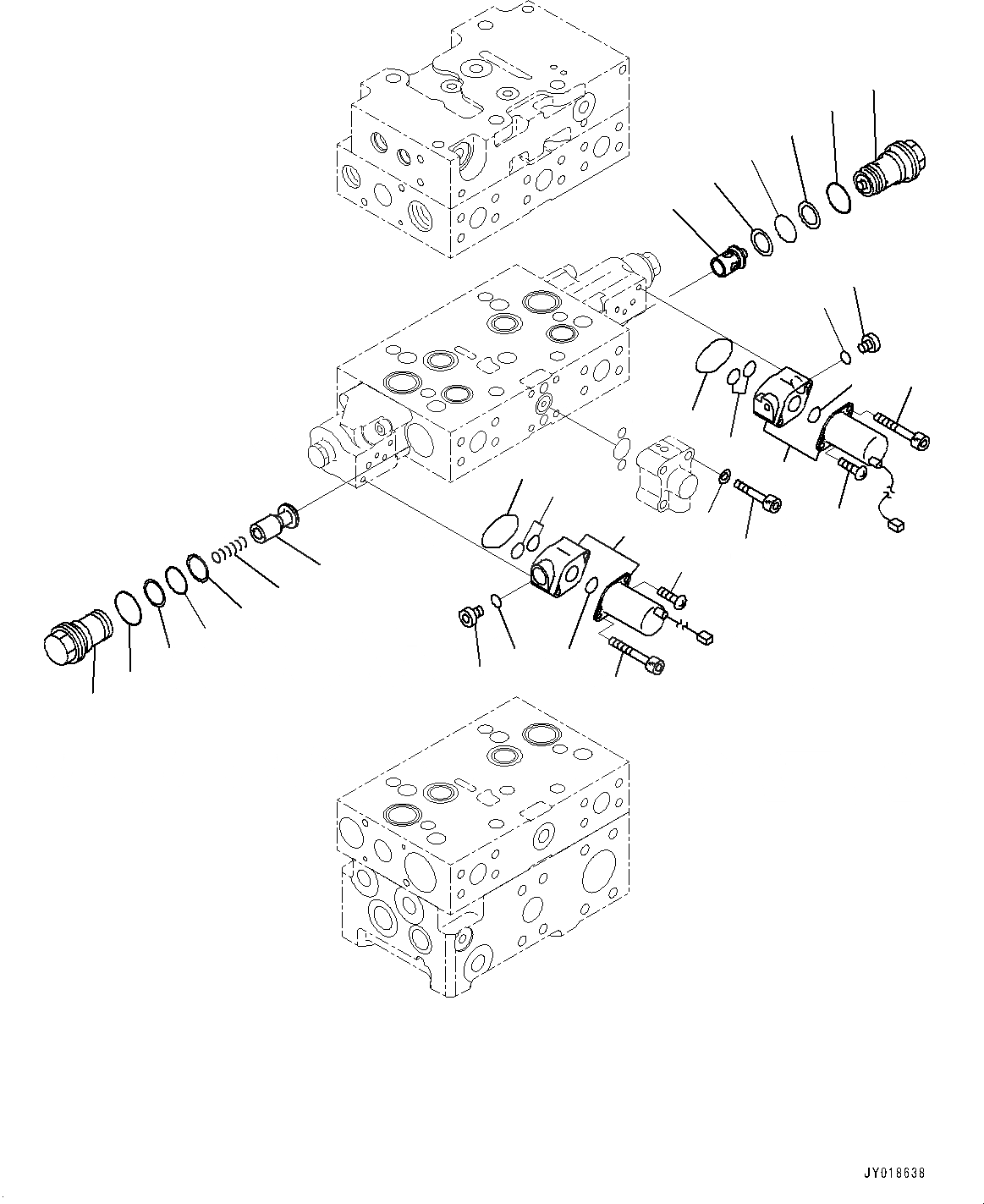 JY018638