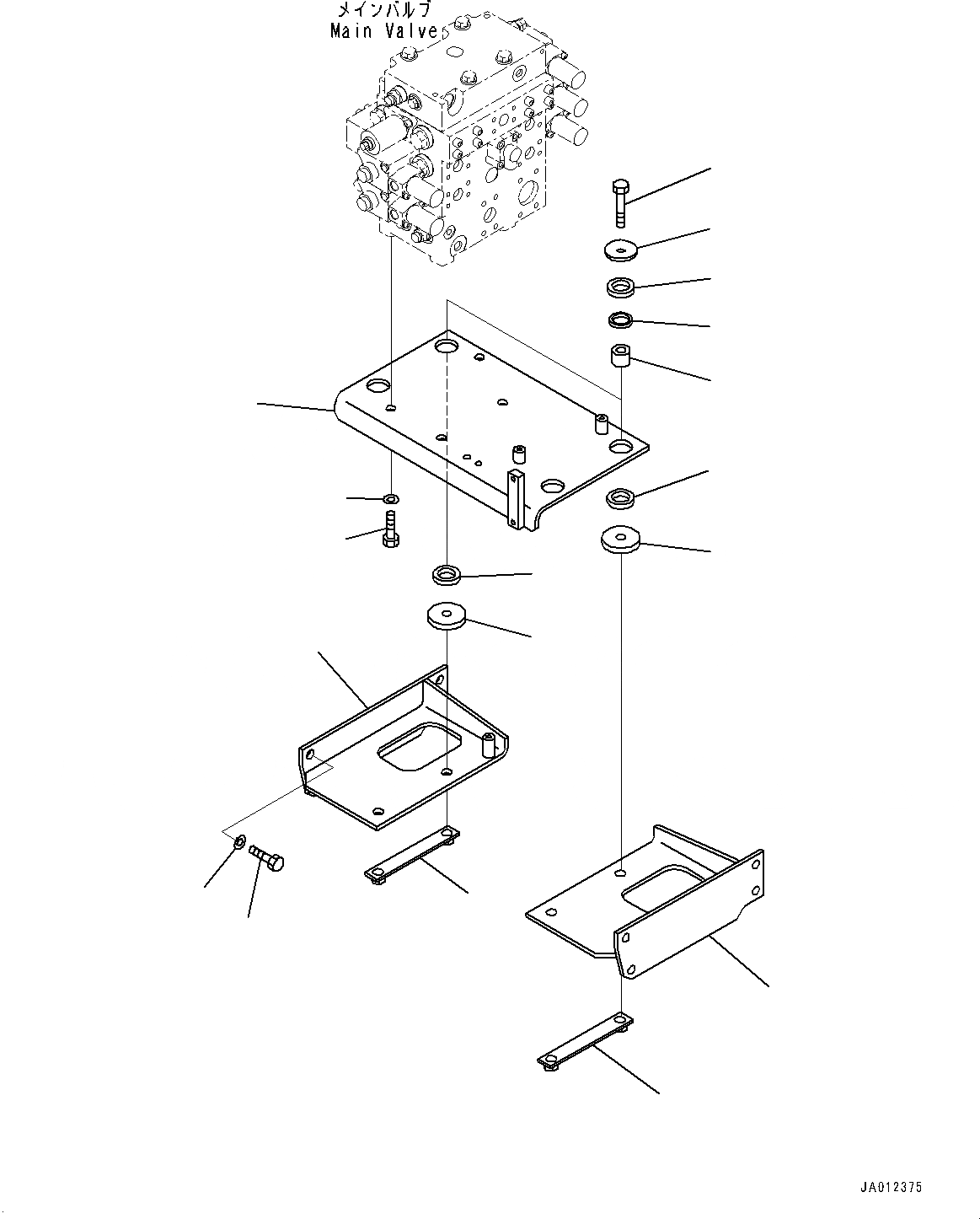 メインバルブ
Main Valve

JA012375