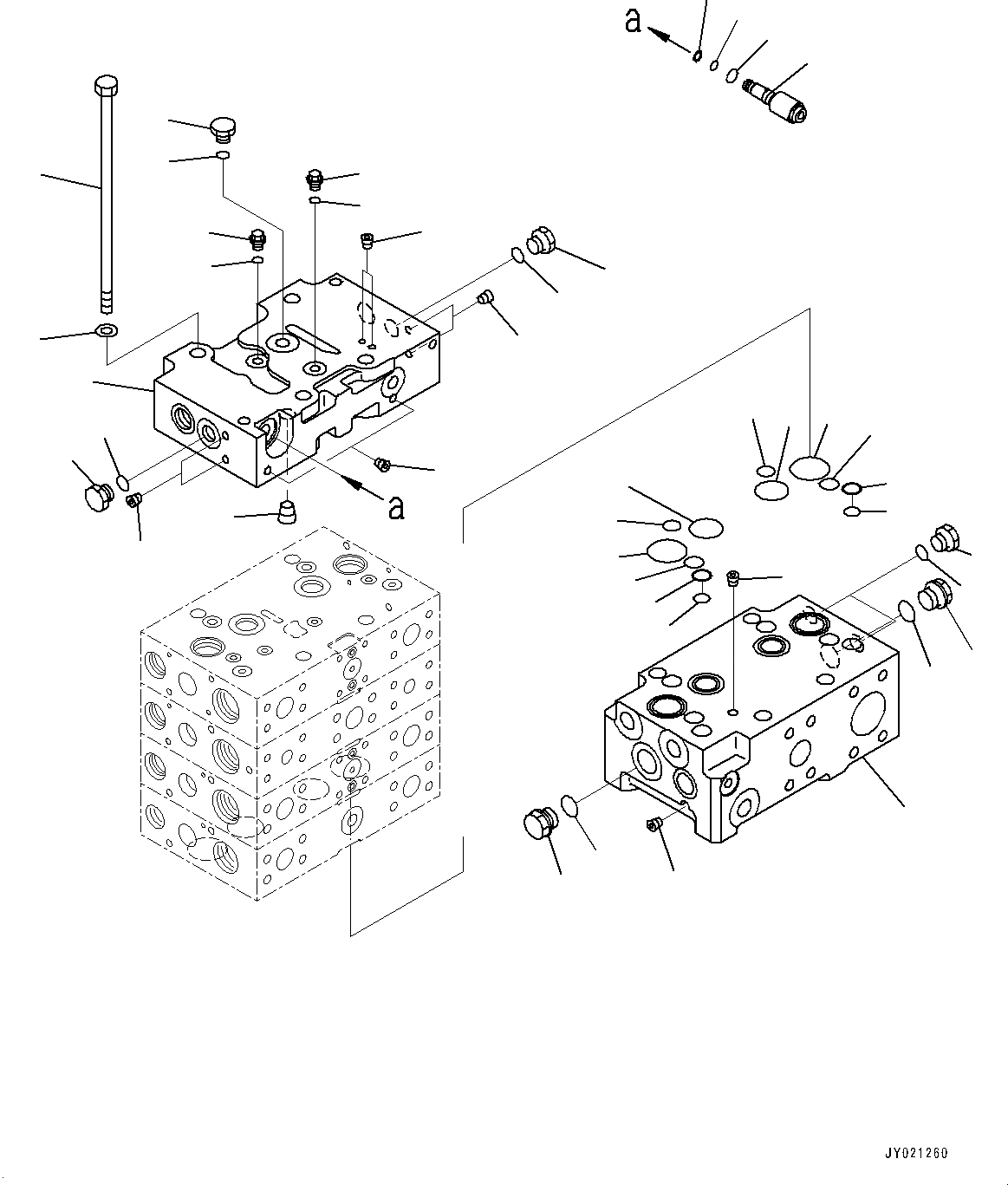 a

a

JY021260