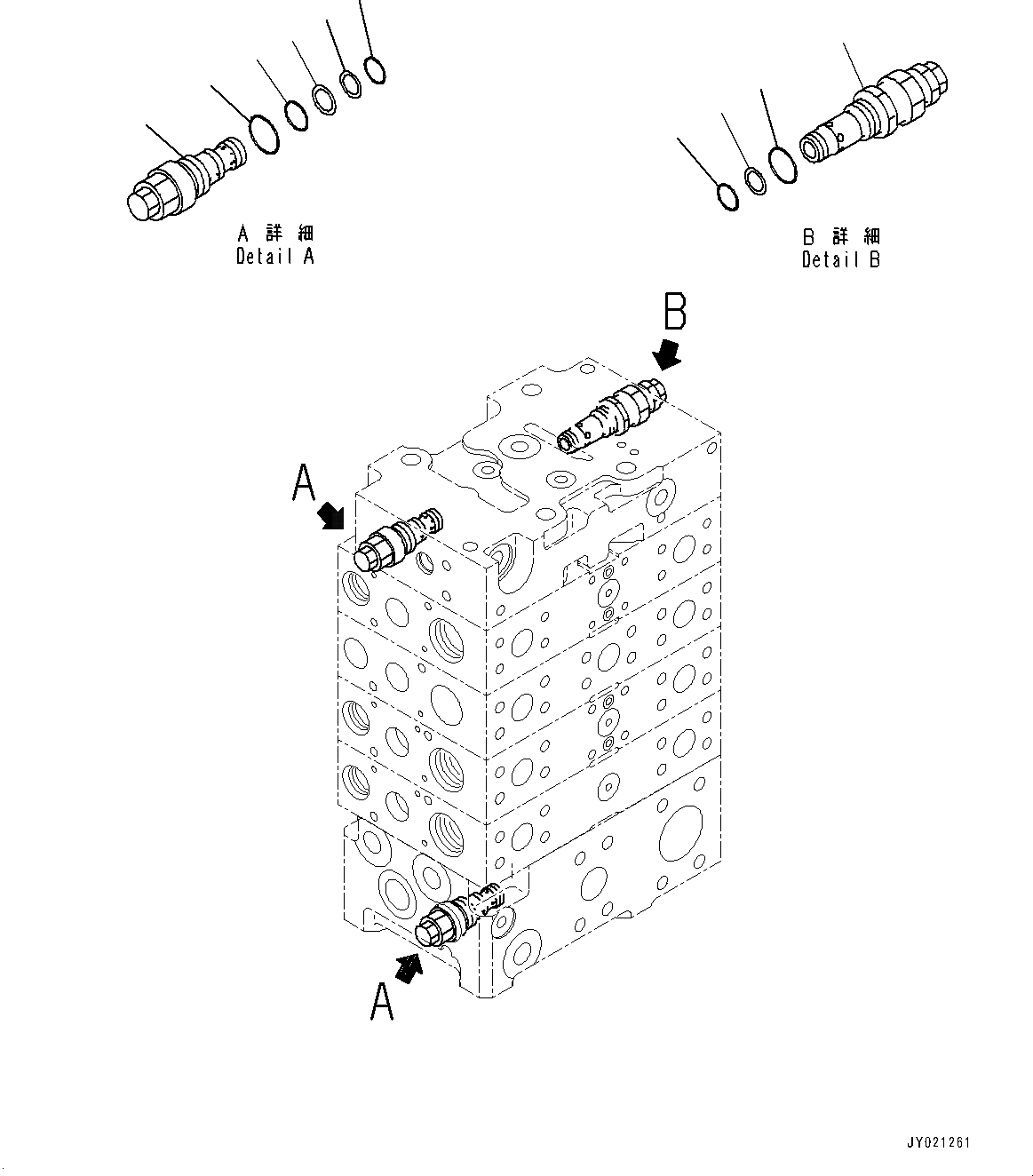 A 詳細
Detail A

B 詳細
Detail B

B

A

A

JY021261