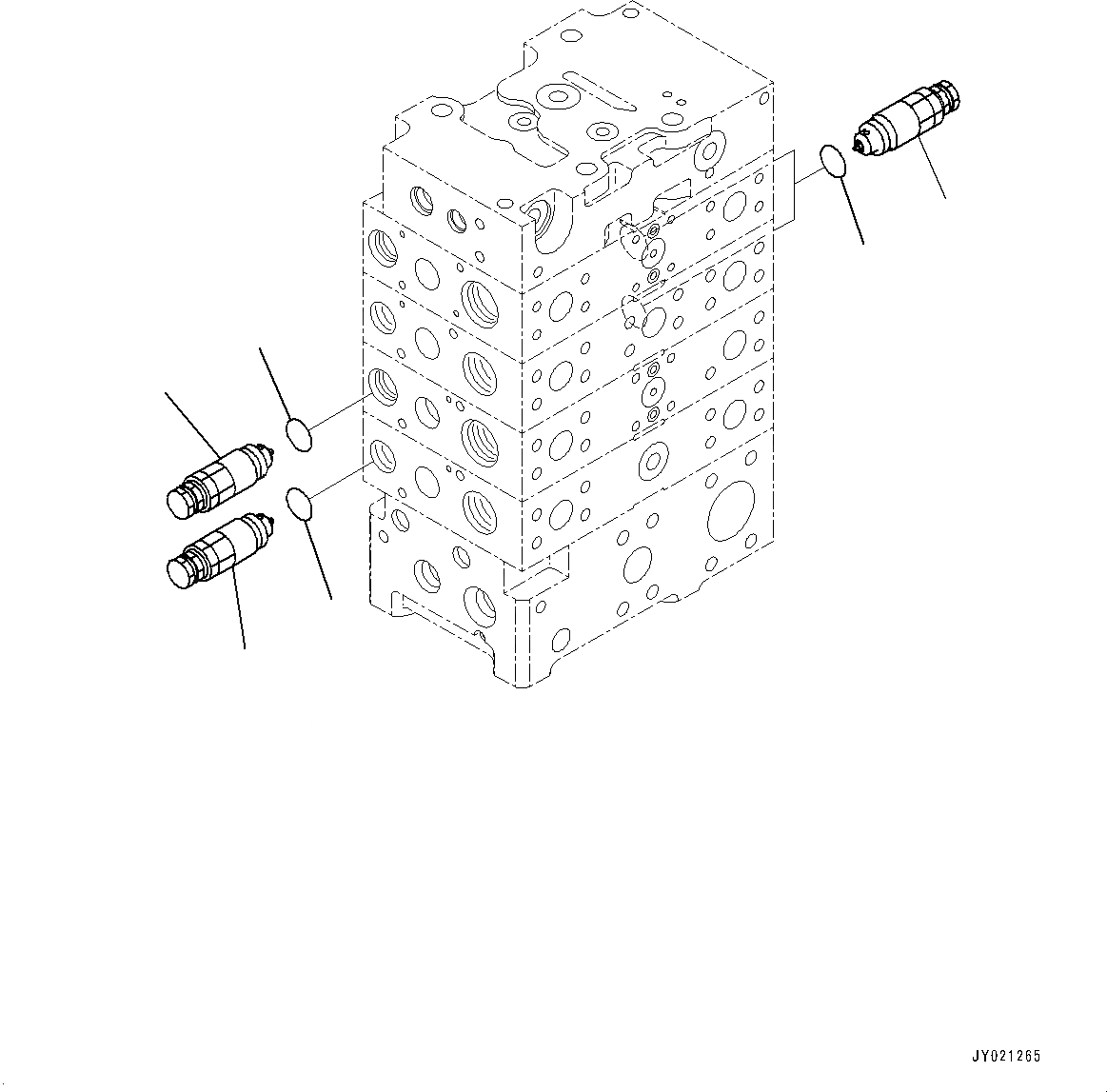 JY021265