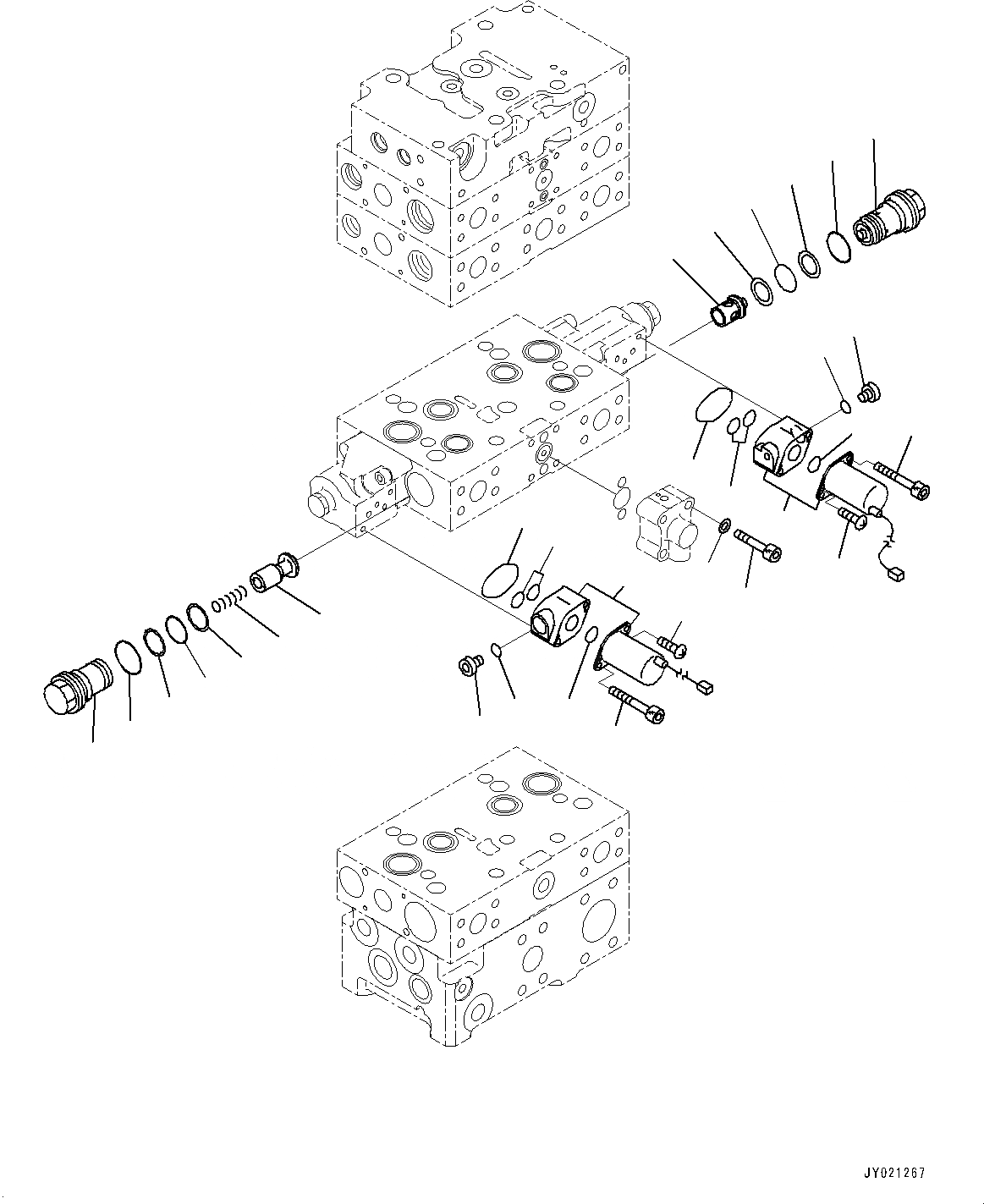 JY021267