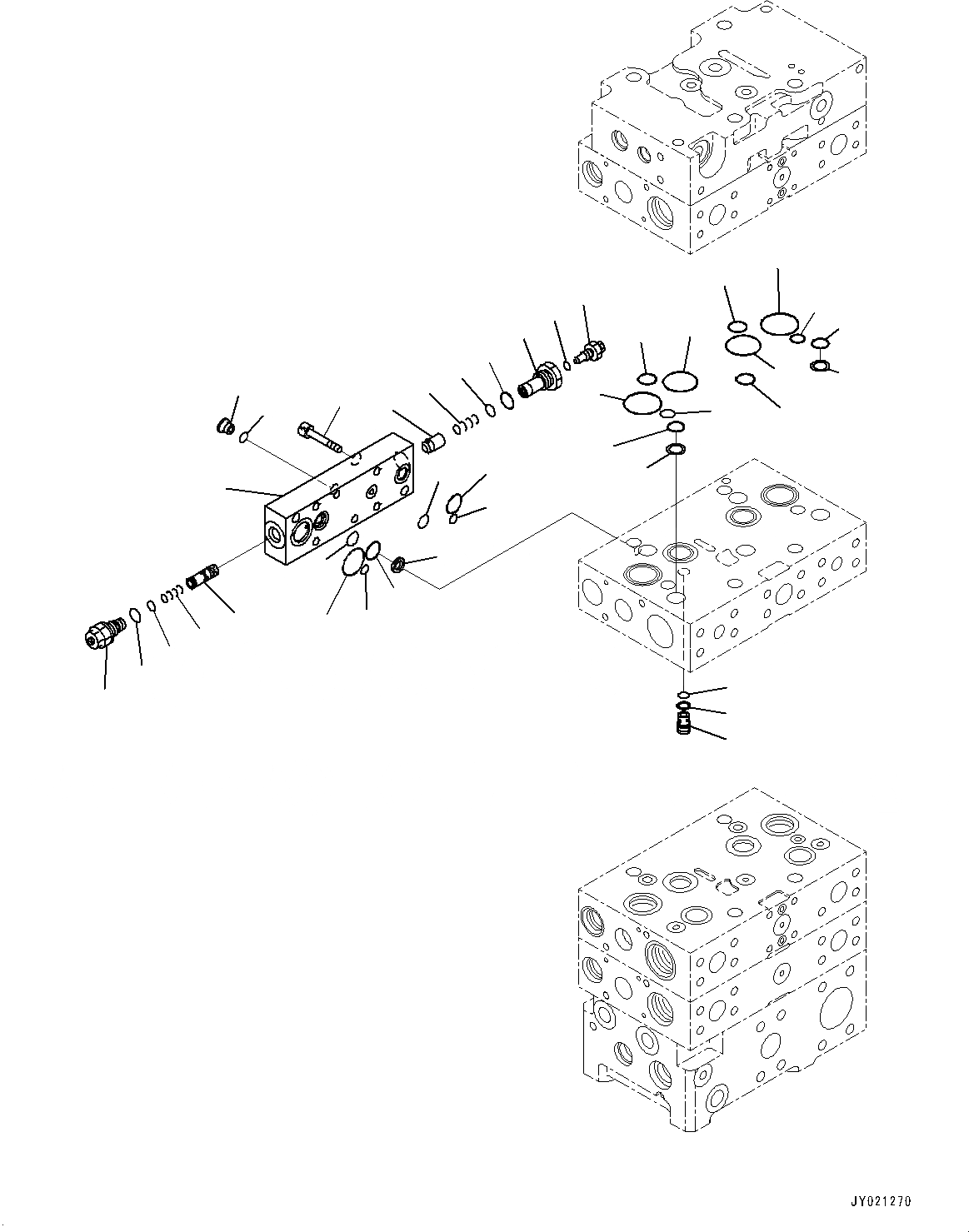 JY021270