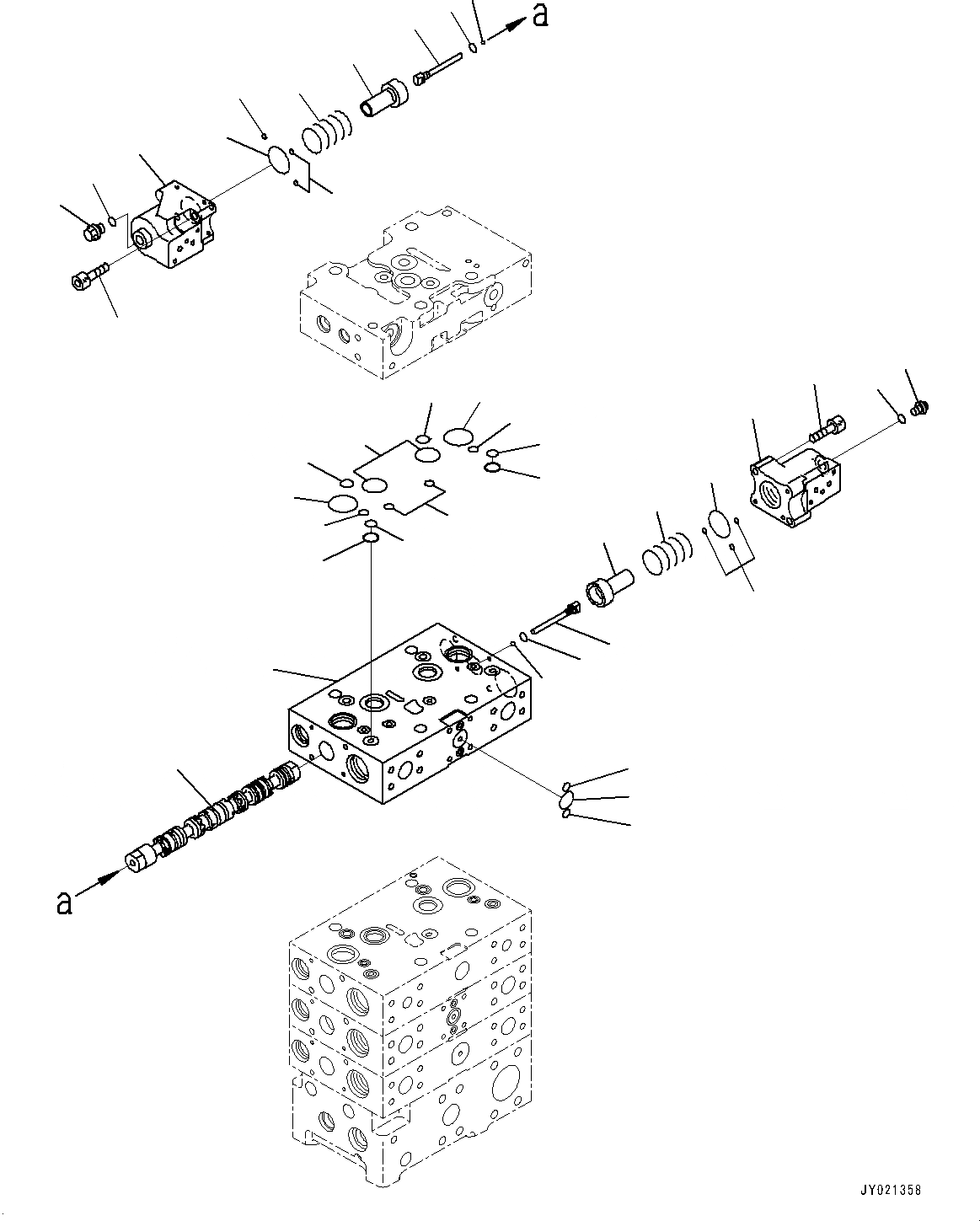 a

a

JY021358