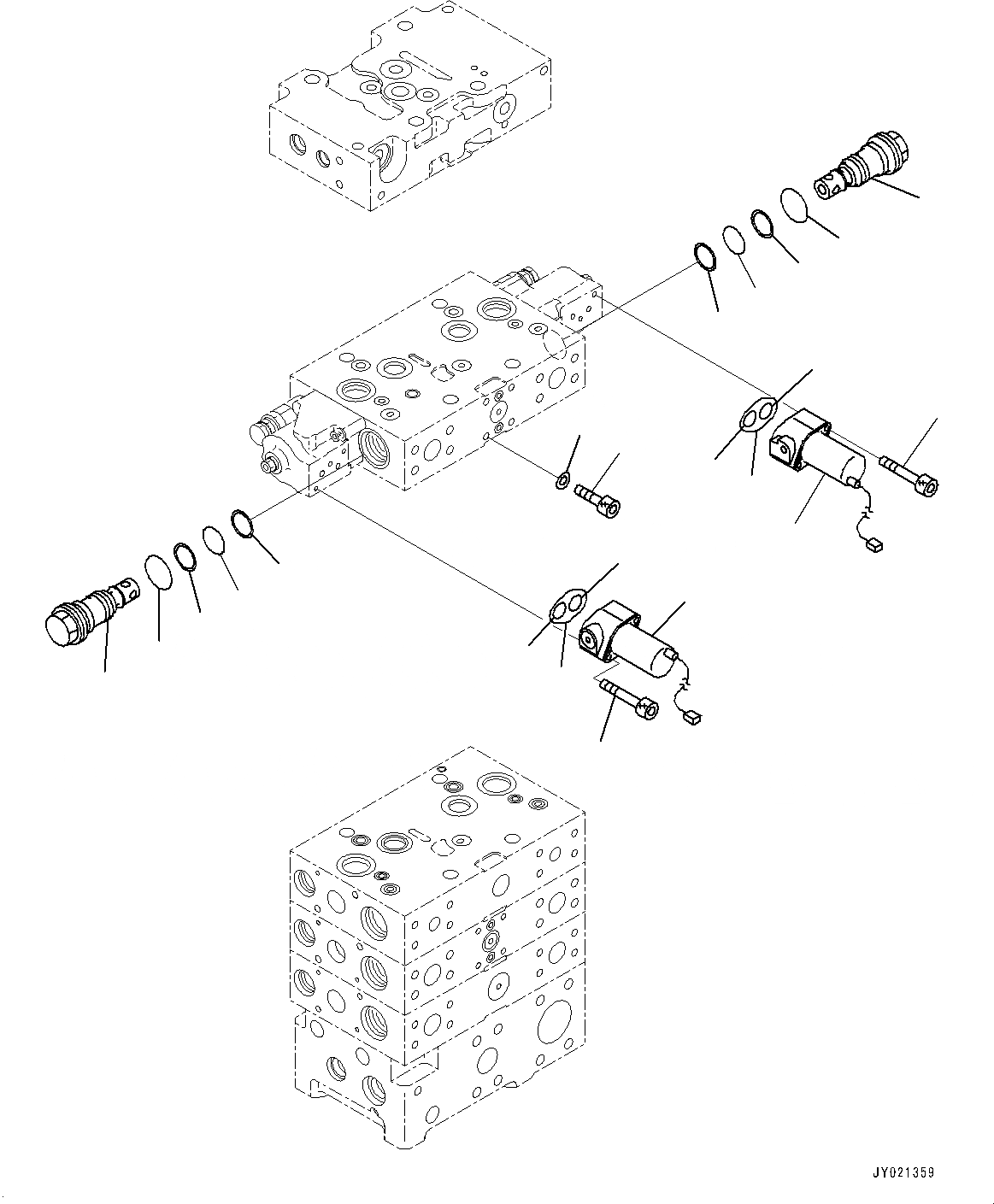 JY021359