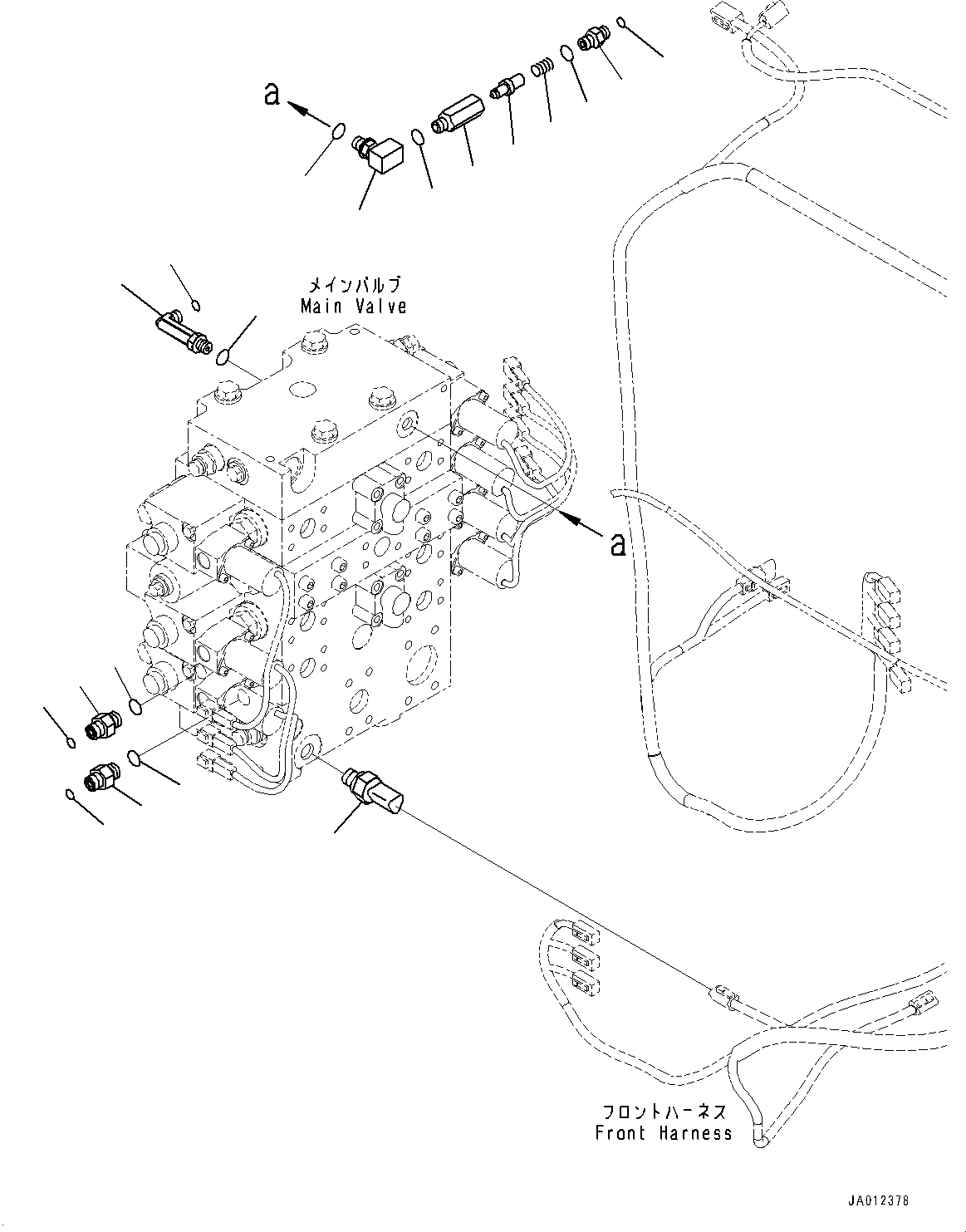 a

メインバルブ
Main Valve

a

フロントハーネス
Front Harness

JA012378