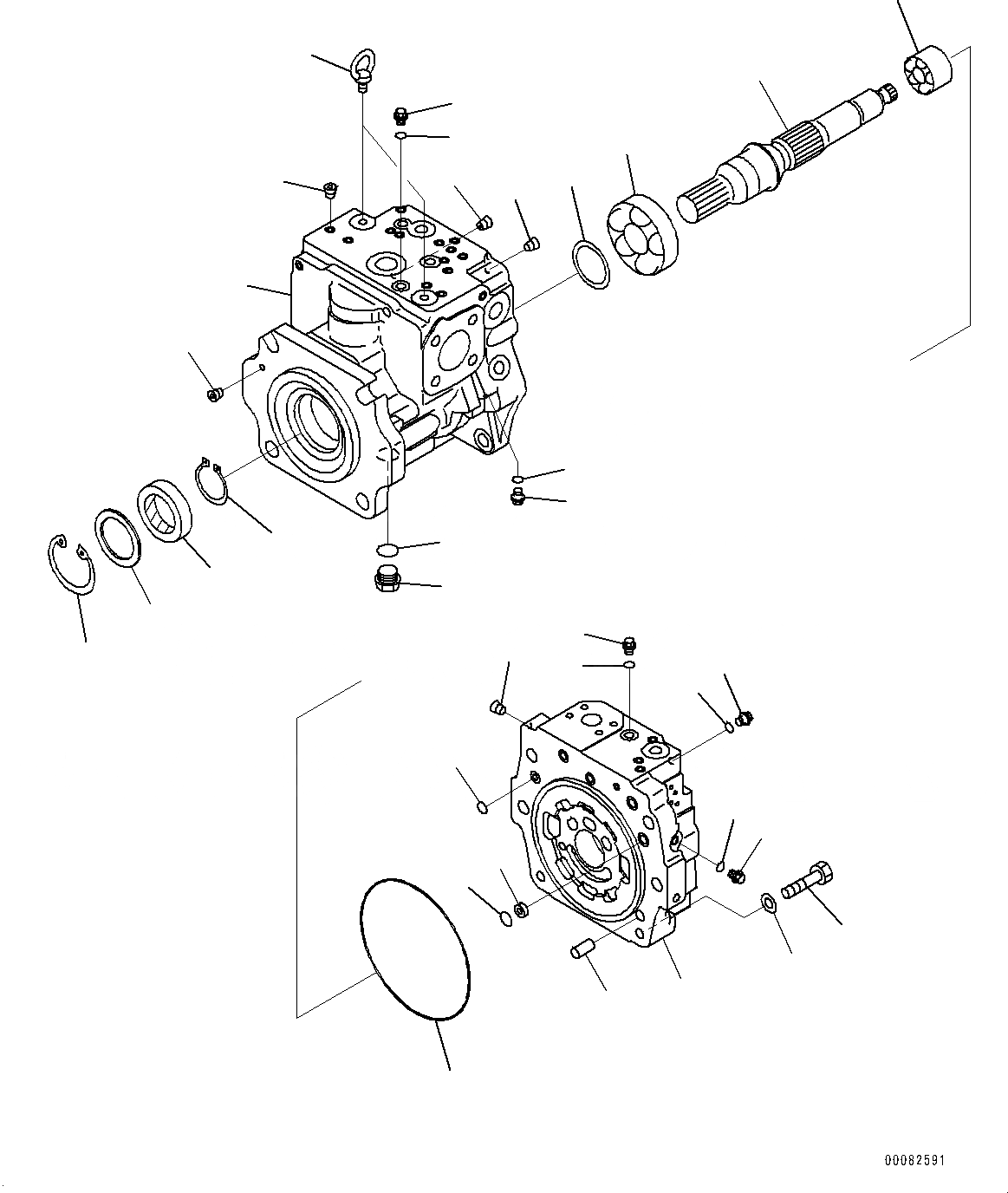 00082591