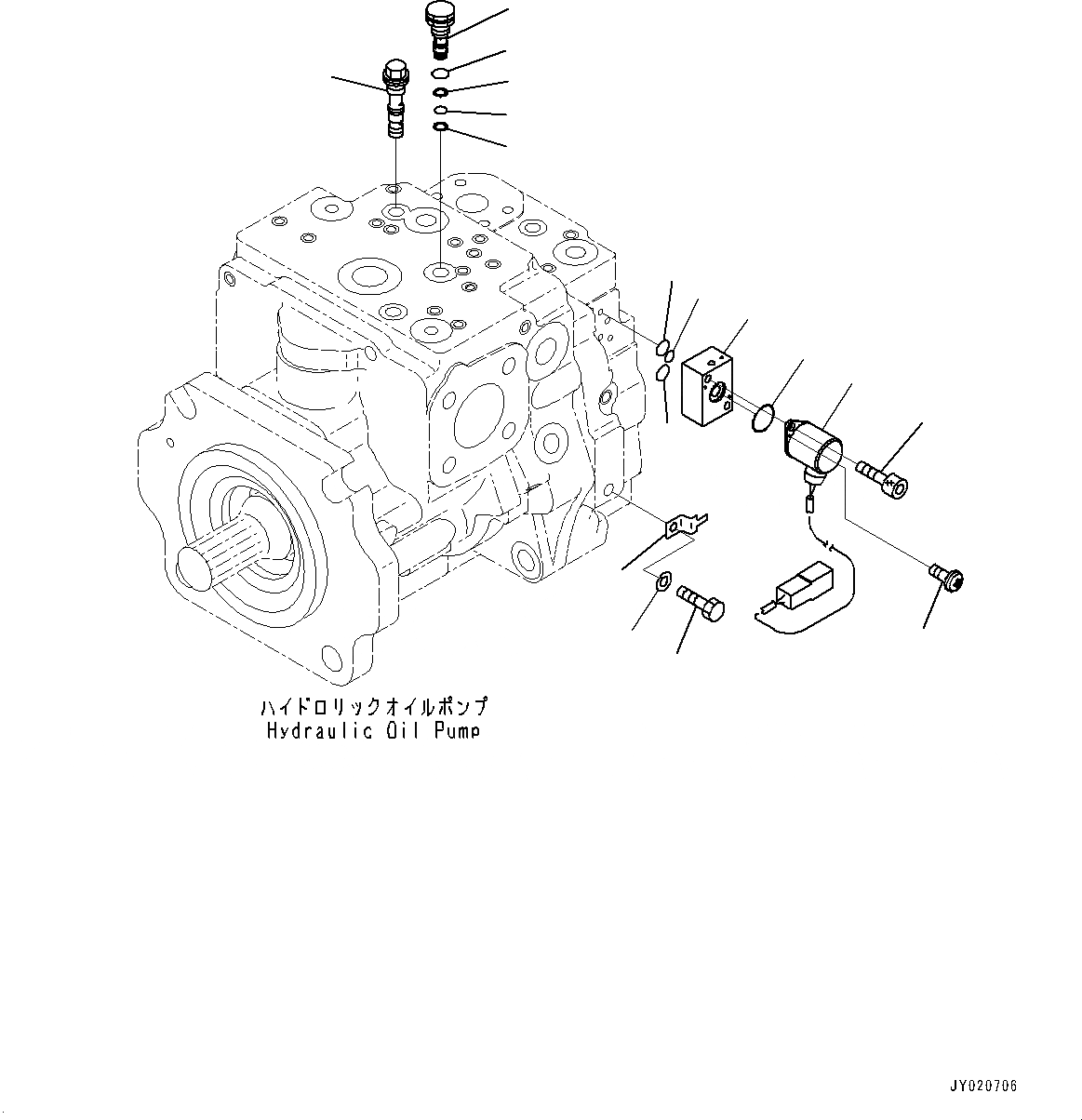 ハイドロリックオイルポンプ
Hydraulic Oil Pump

JY020706