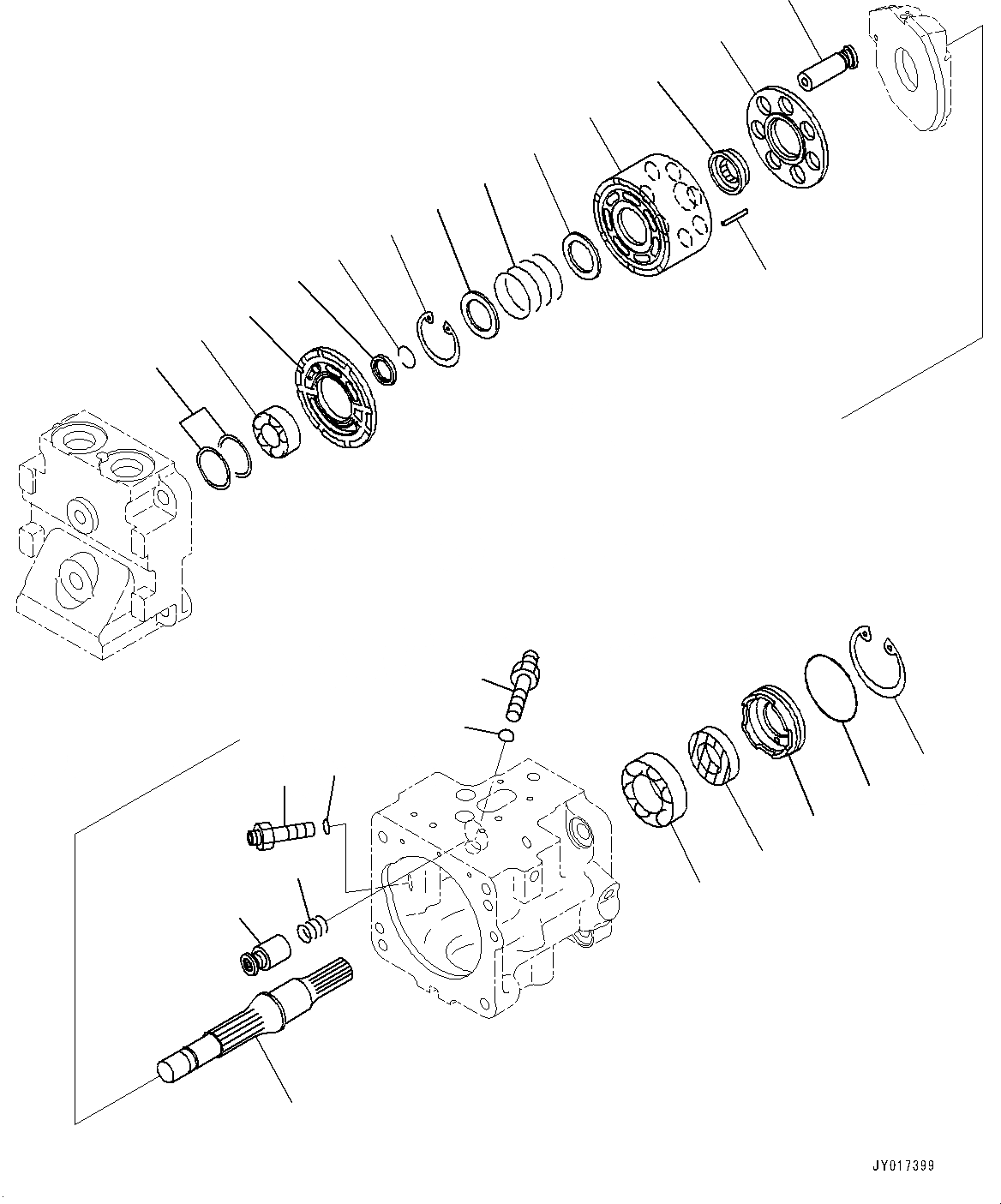 JY017399