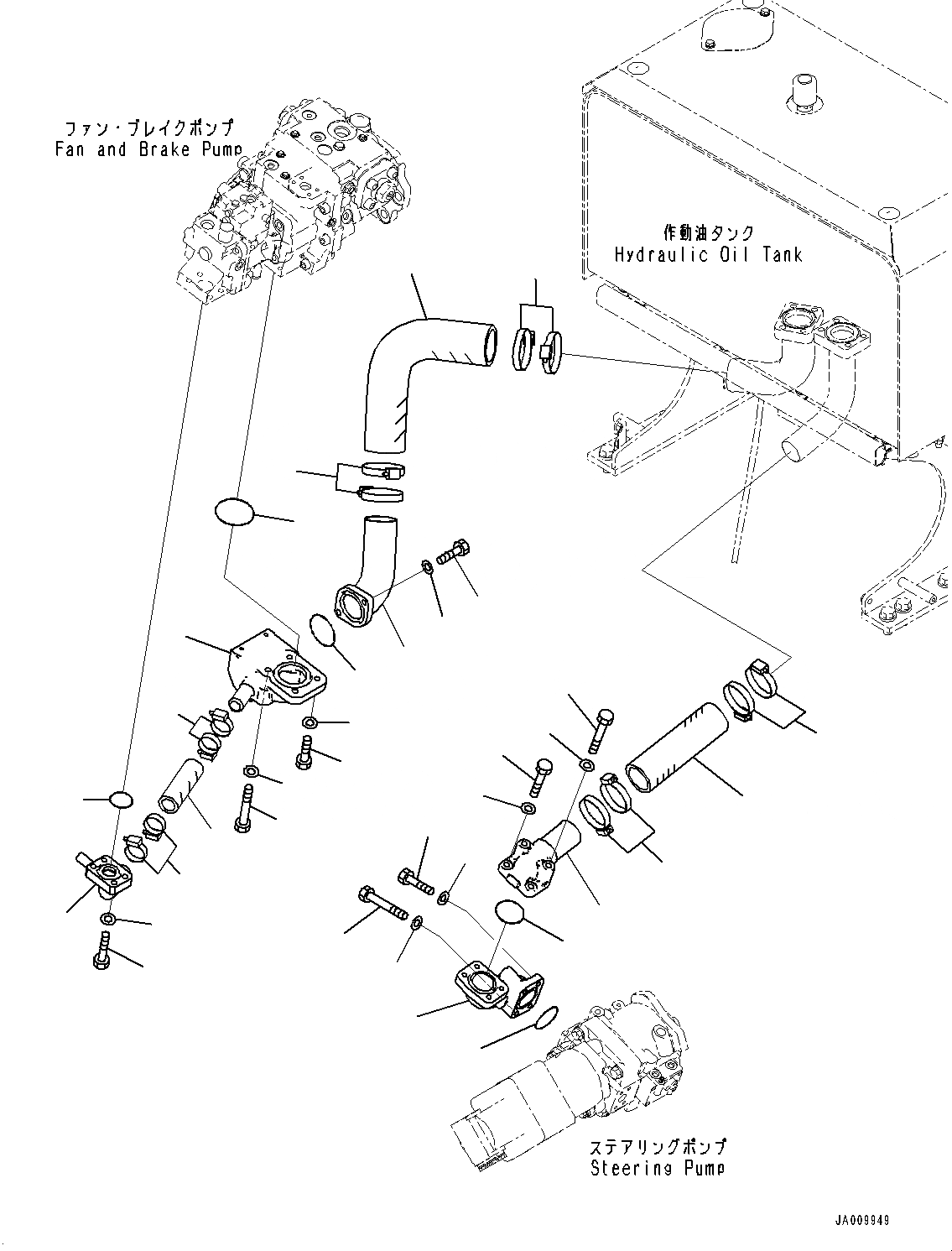 ファン・ブレイクポンプ
Fan and Brake Pump

作動油タンク
Hydraulic Oil Tank

ステアリングポンプ
Steering Pump

JA009949