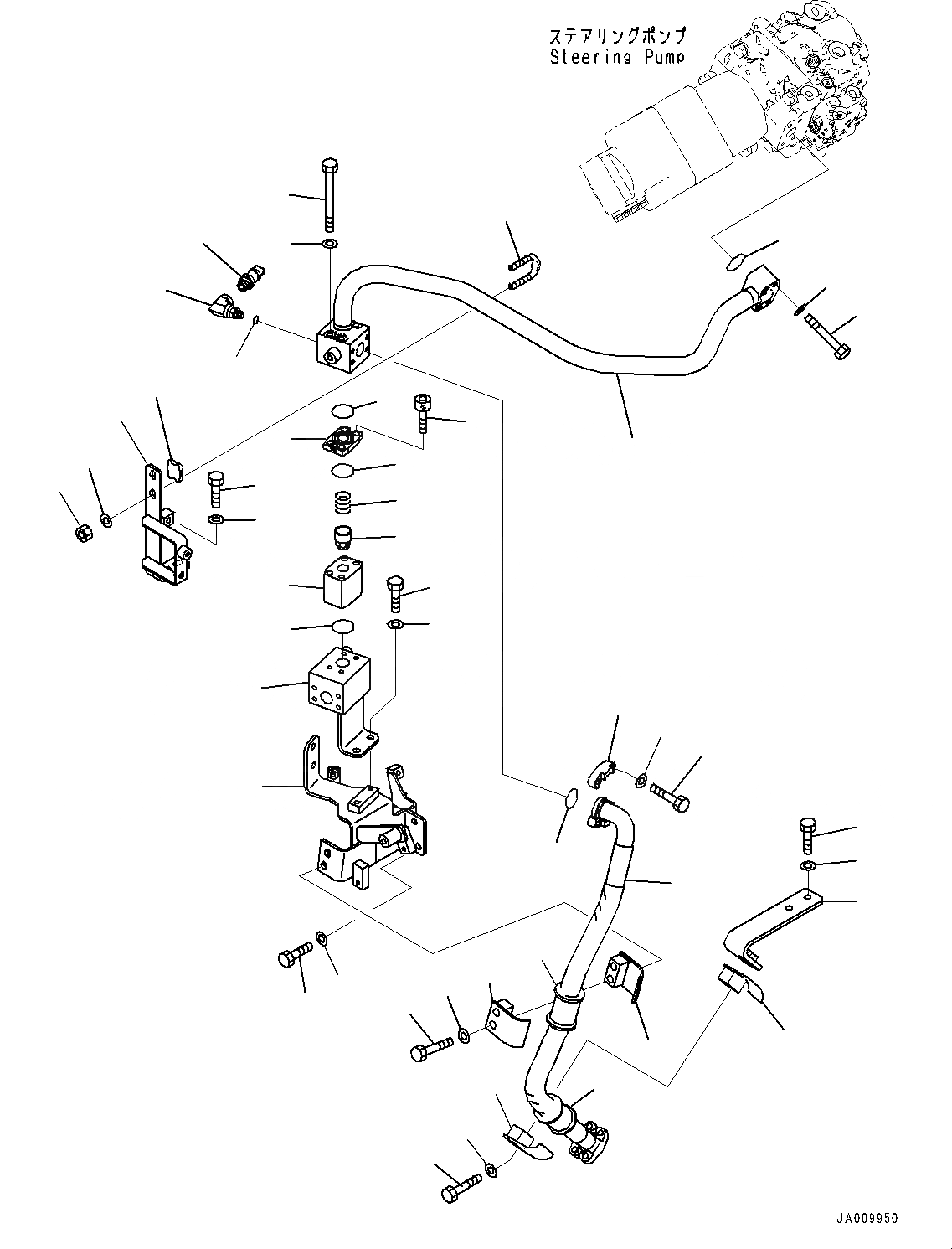 ステアリングポンプ
Steering Pump

JA009950