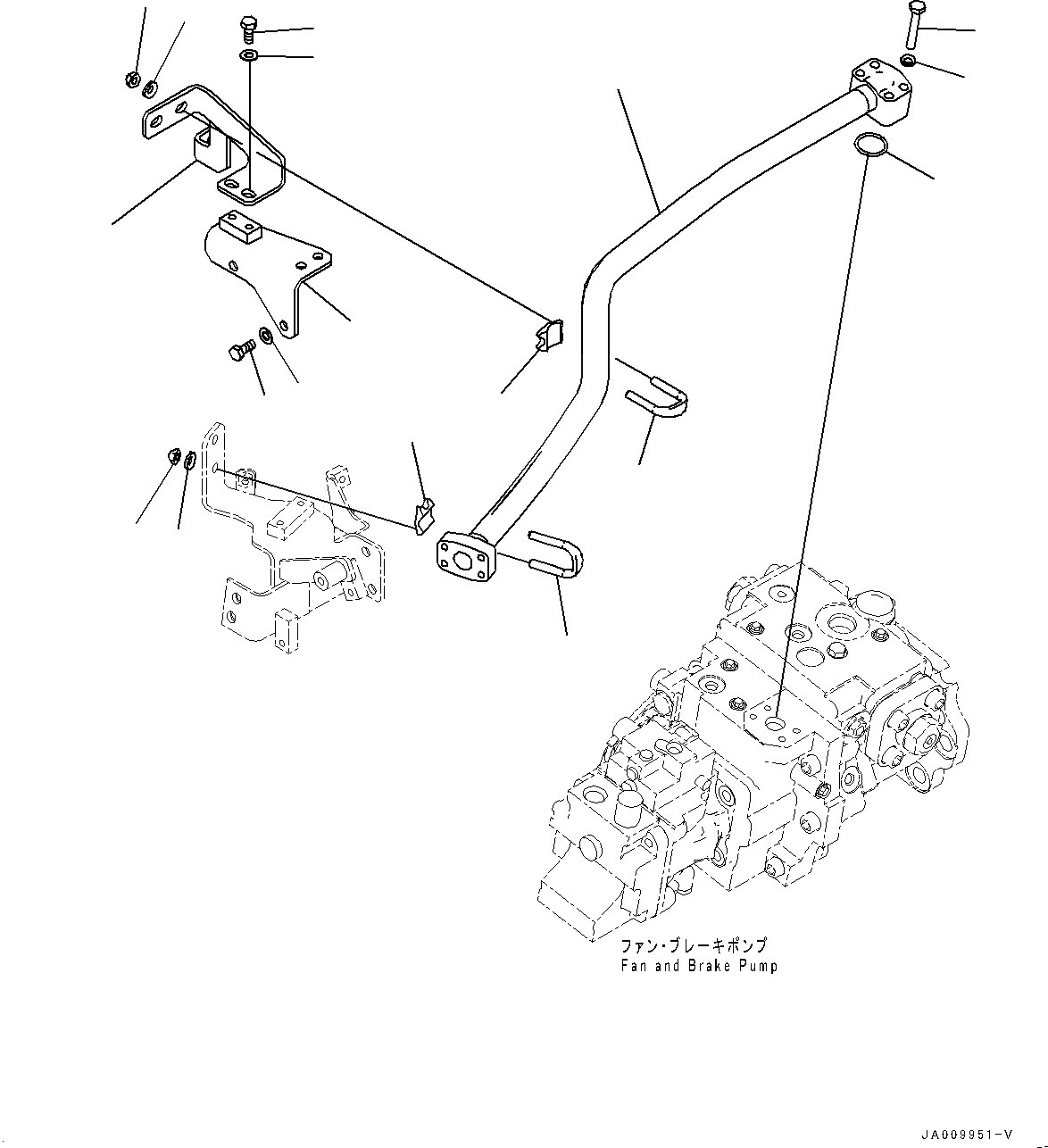 ファン・ブレーキポンプ
Fan and Brake Pump

JA009951-V