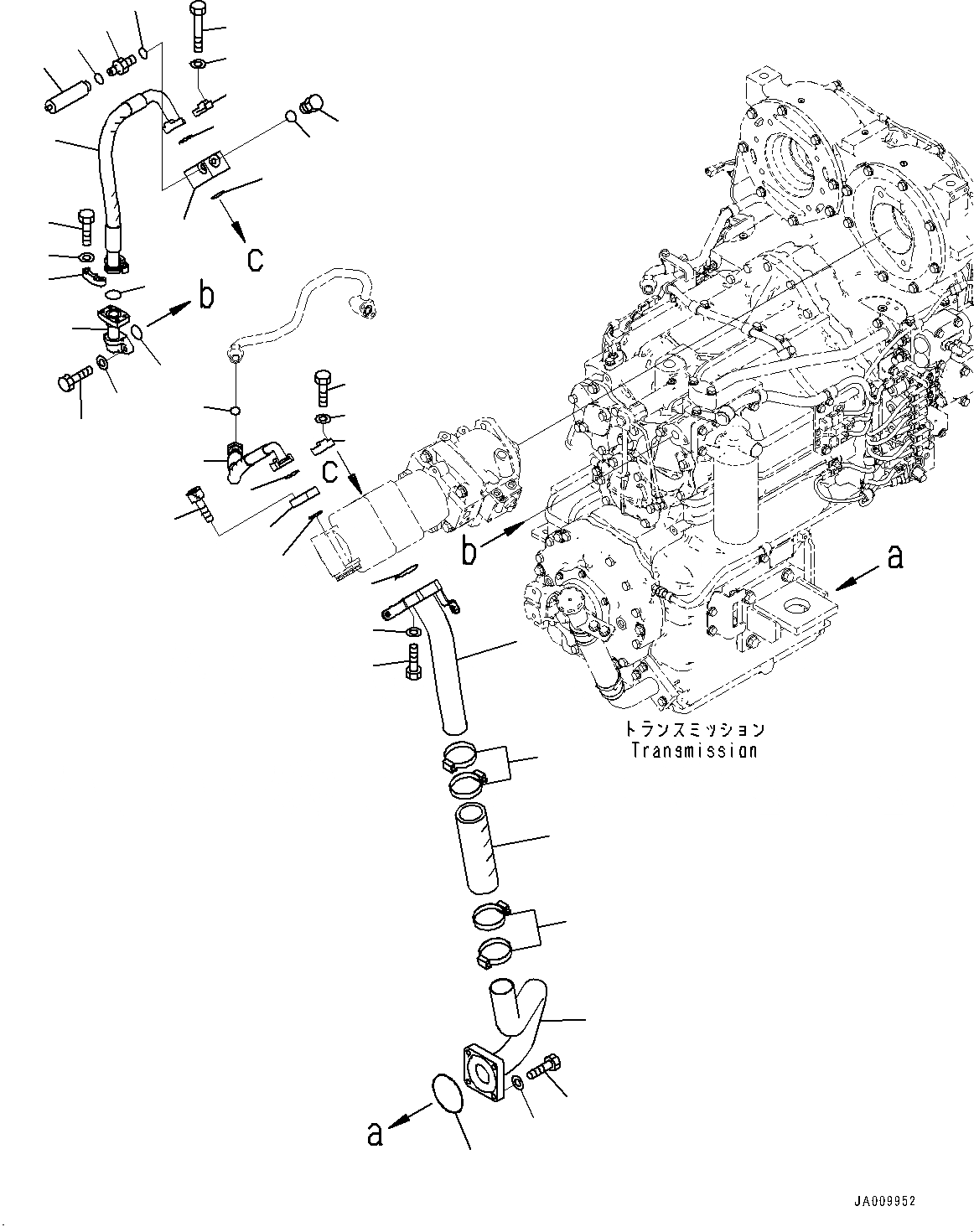 c
b
c
b
a
トランスミッション
Transmission
a
JA009952