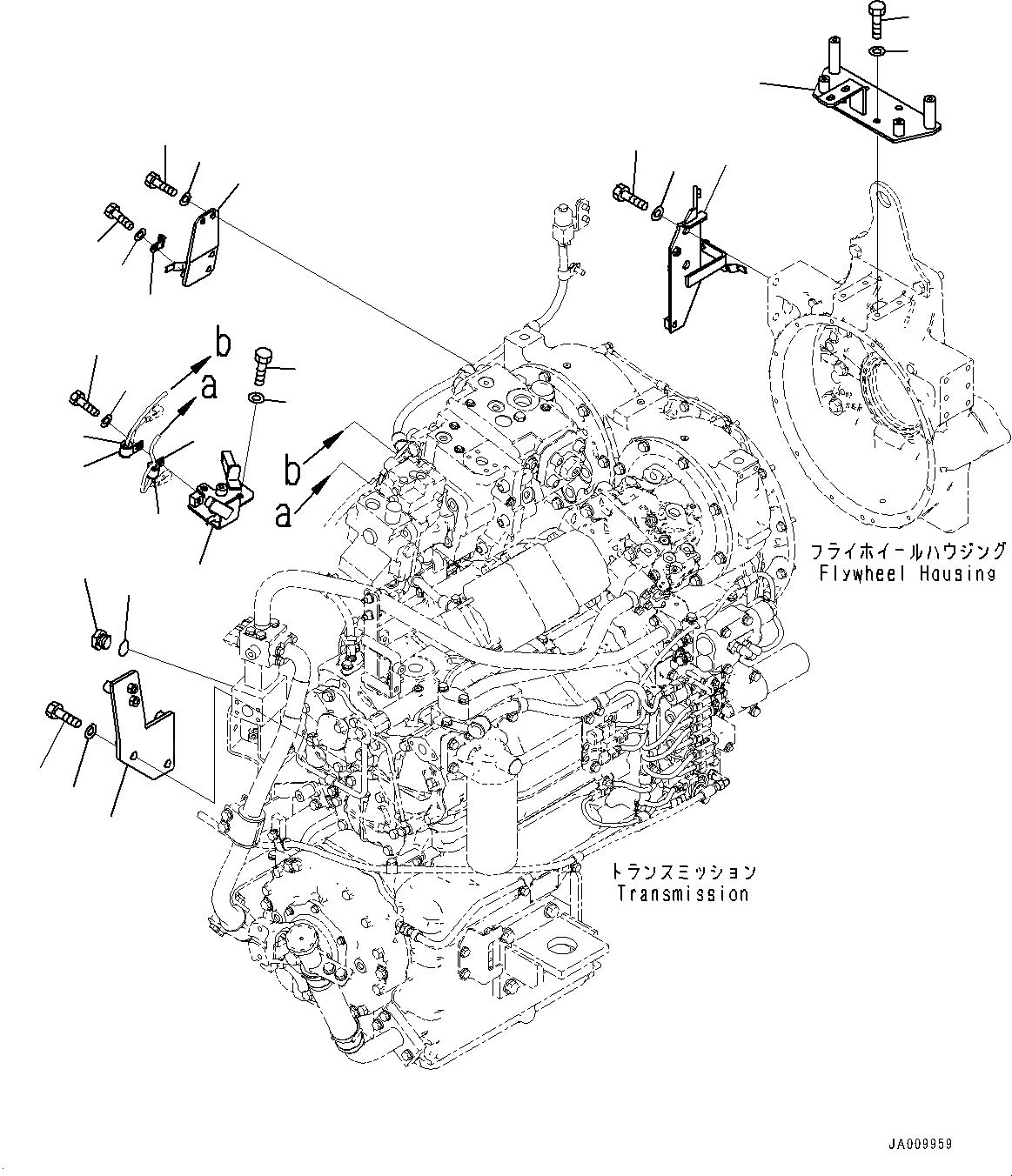 b
a
b
a
フライホイールハウジング
Flywheel Housing
トランスミッション
Transmission
JA009959