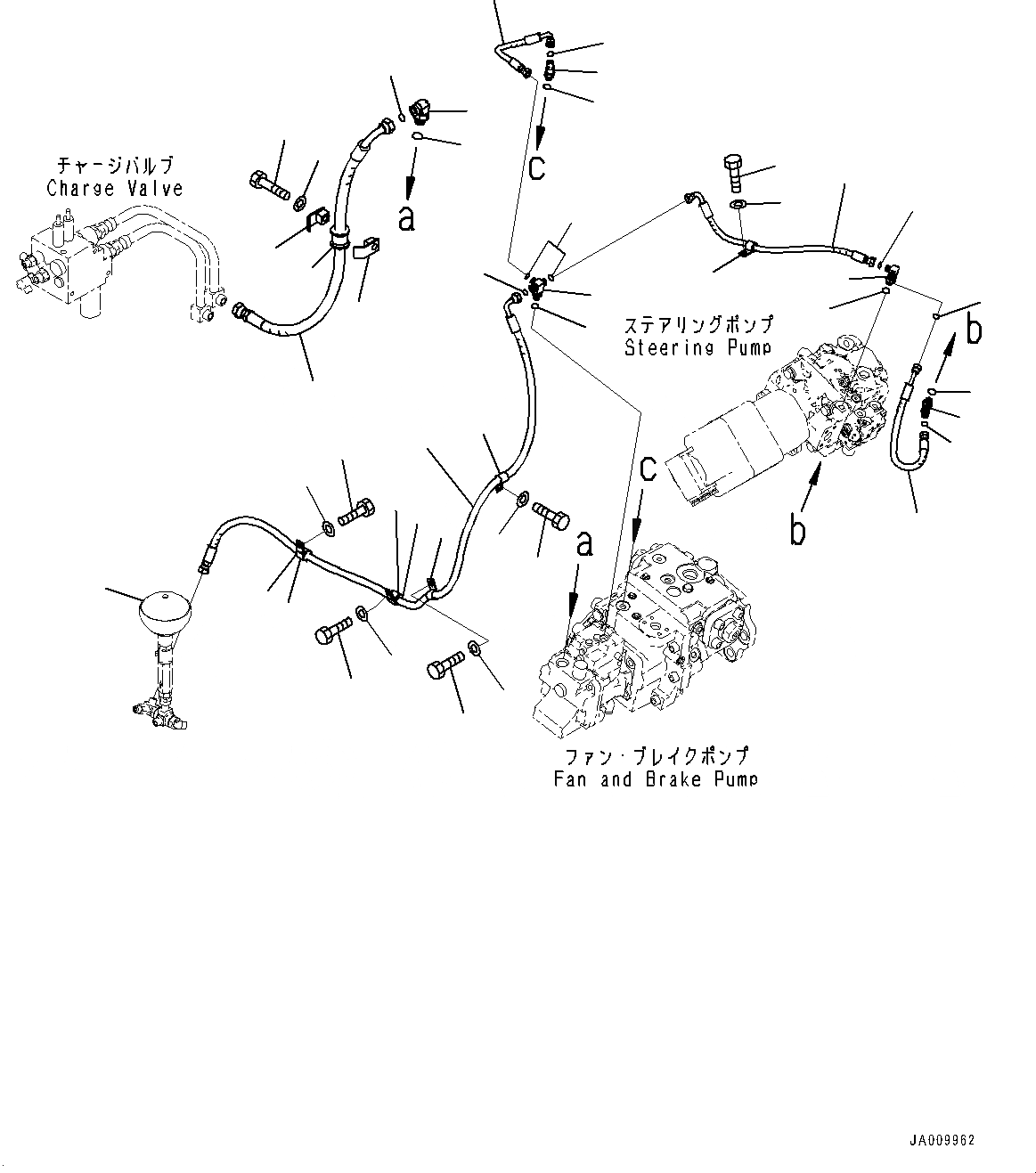 チャージバルブ
Charge Valve

a

c

ステアリングポンプ
Steering Pump

b

b

c

a

ファン・ブレイクポンプ
Fan and Brake Pump

JA009962