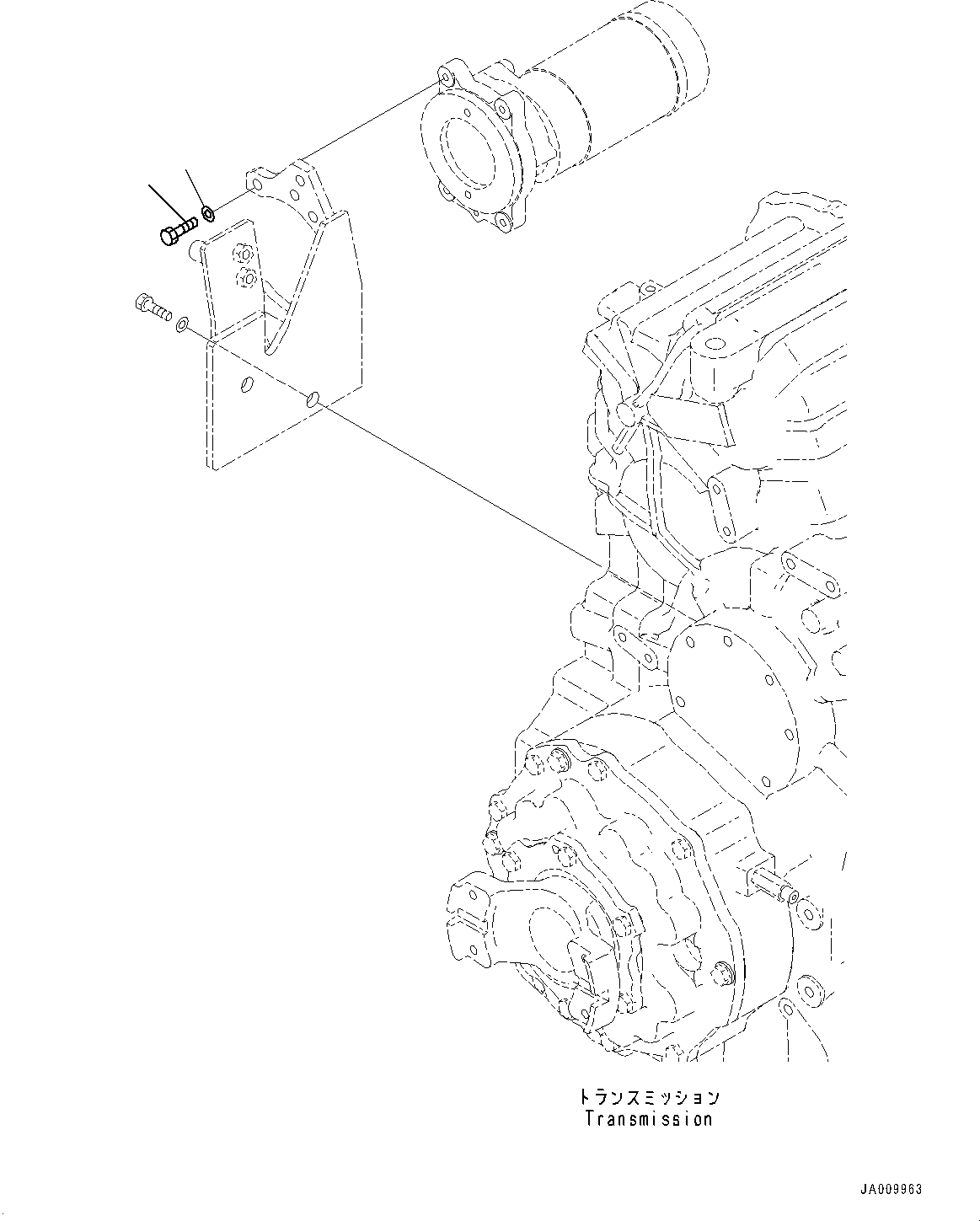 トランスミッション
Transmission

JA009963