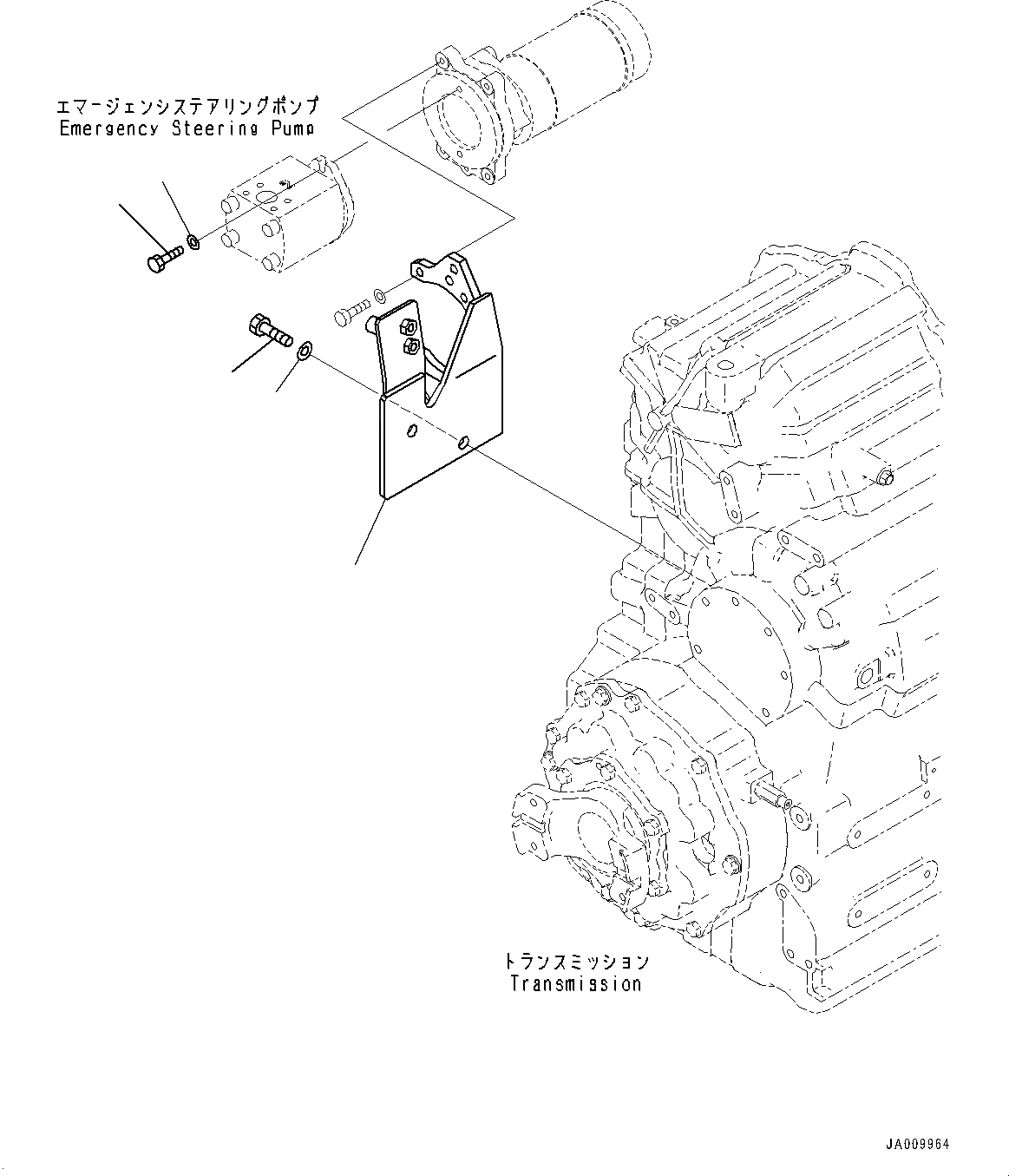 エマージェンシステアリングポンプ
Emergency Steering Pump

トランスミッション
Transmission

JA009964