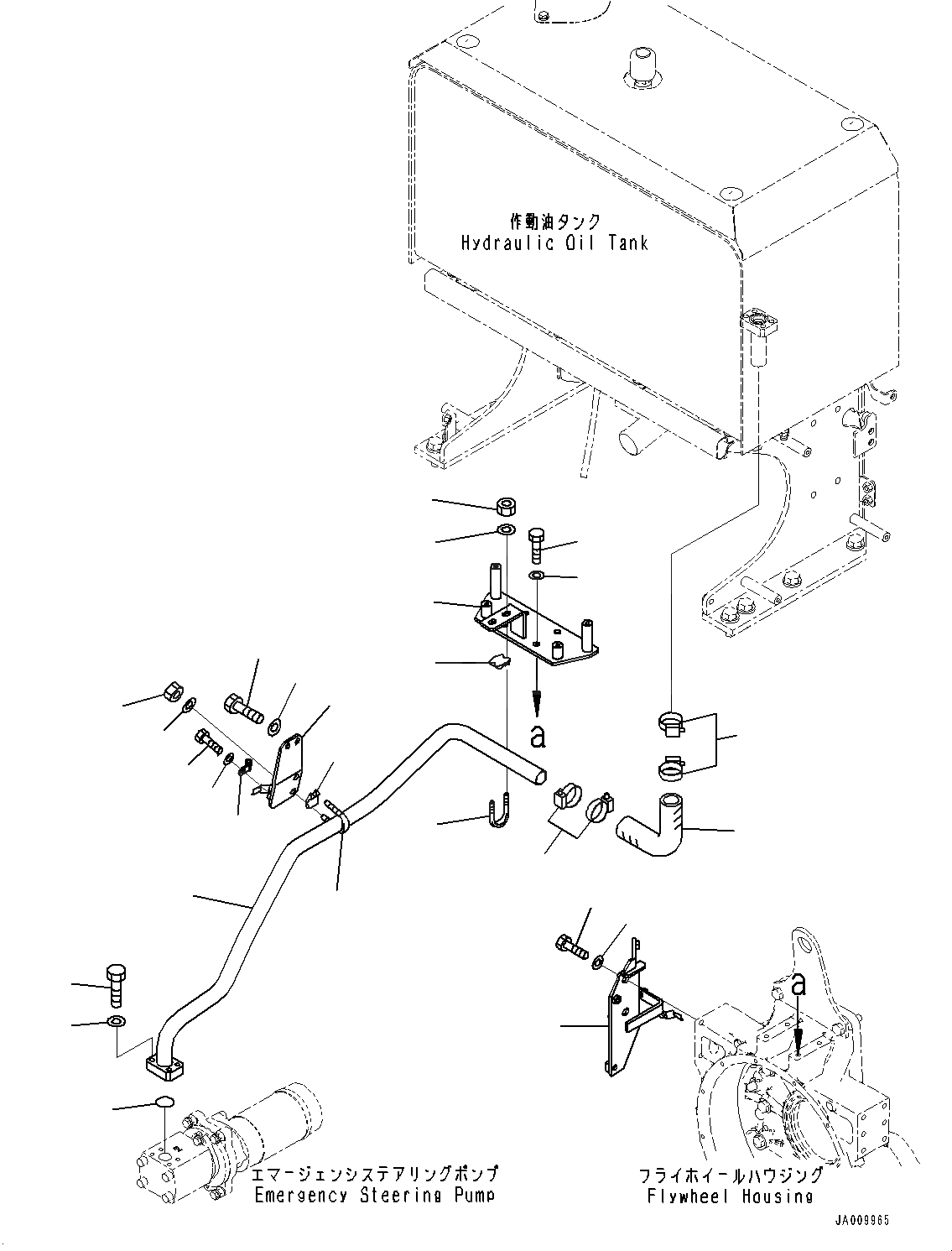 作動油タンク
Hydraulic Oil Tank

a

a

エマージェンシステアリングポンプ
Emergency Steering Pump

フライホイールハウジング
Flywheel Housing

JA009965