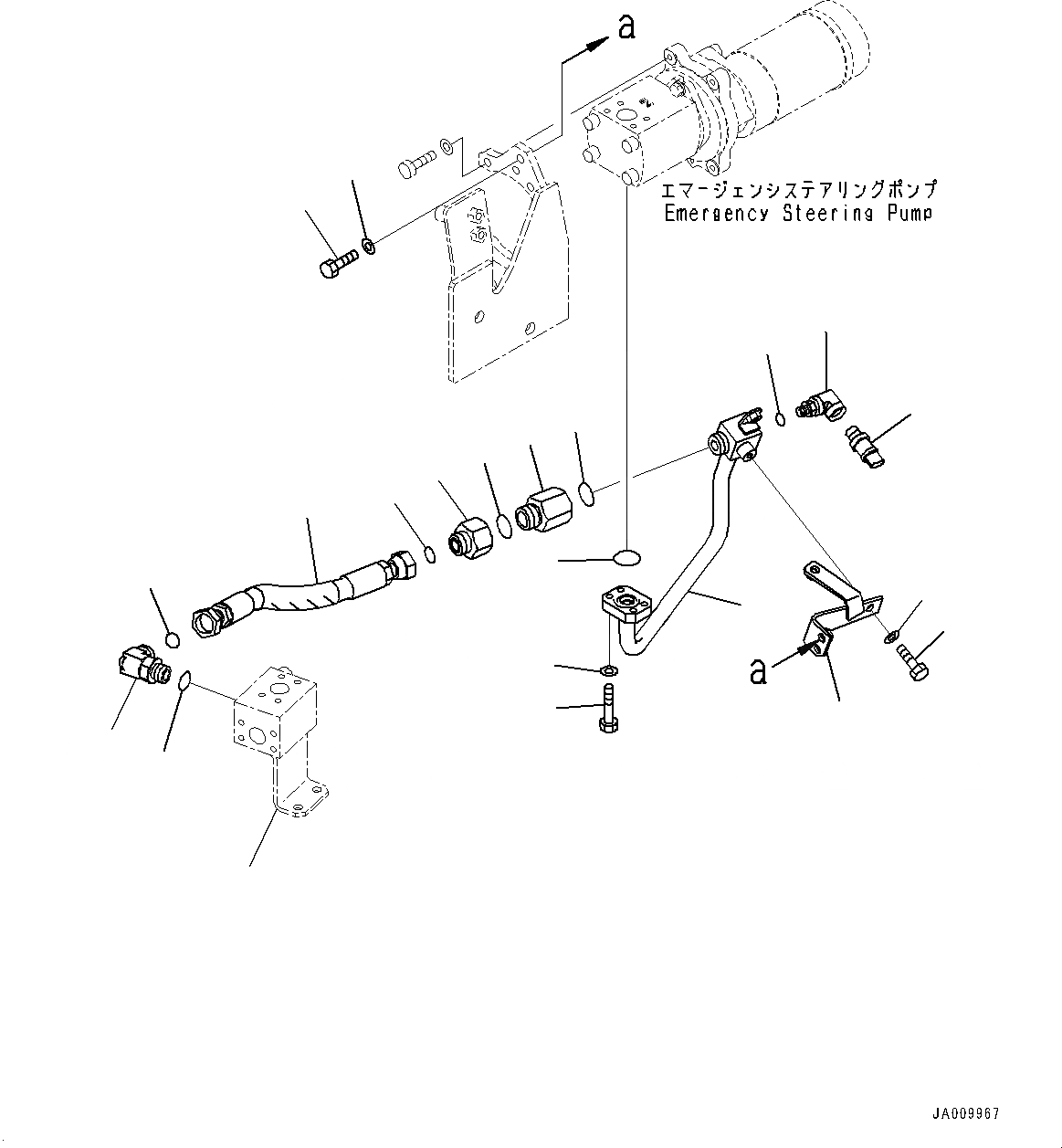 a

エマージェンシステアリングポンプ
Emergency Steering Pump

a

JA009967