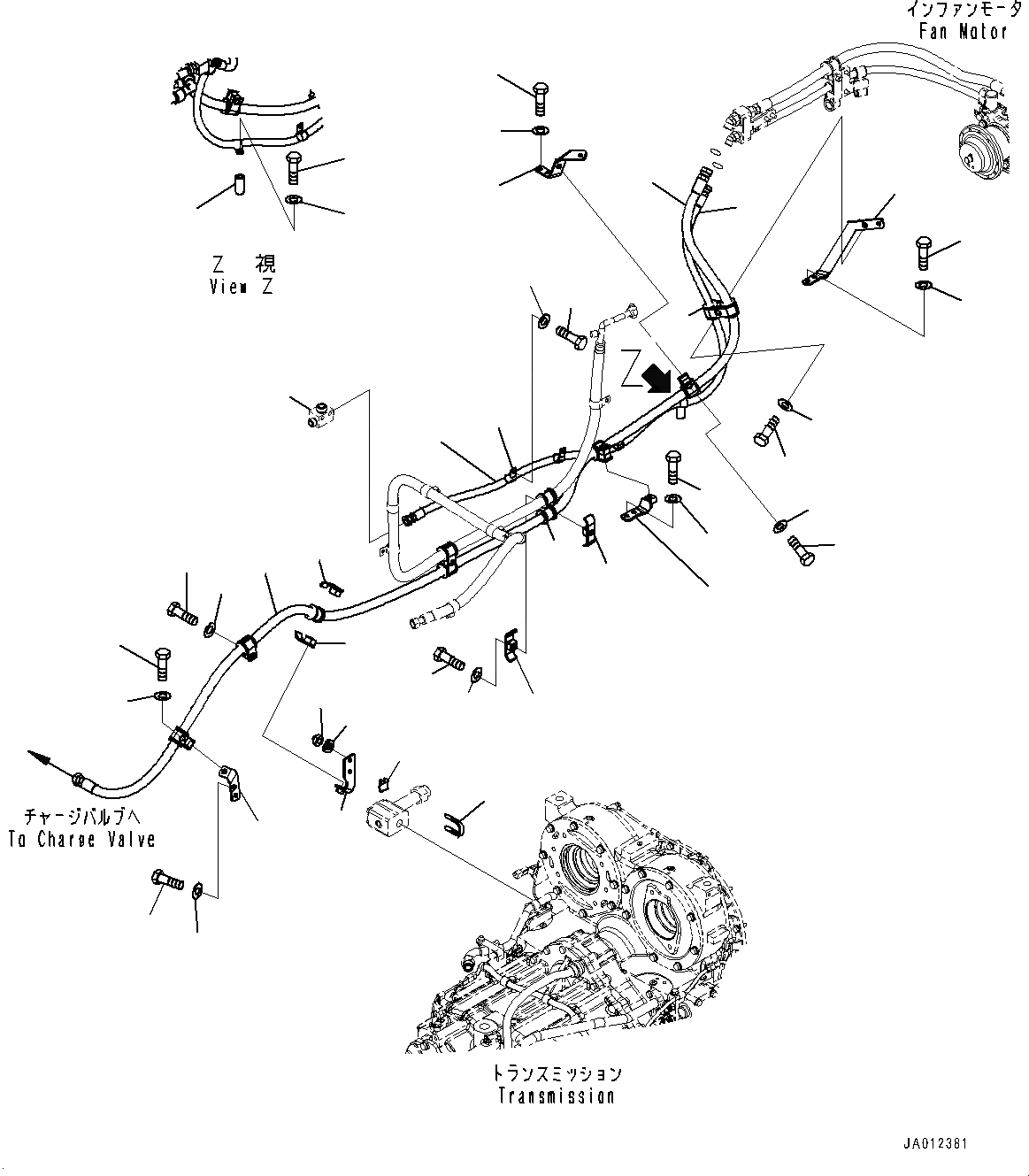 インファンモータ
Fan Motor

Z 視
View Z

Z

チャージバルブへ
To Charge Valve

トランスミッション
Transmission

JA012381