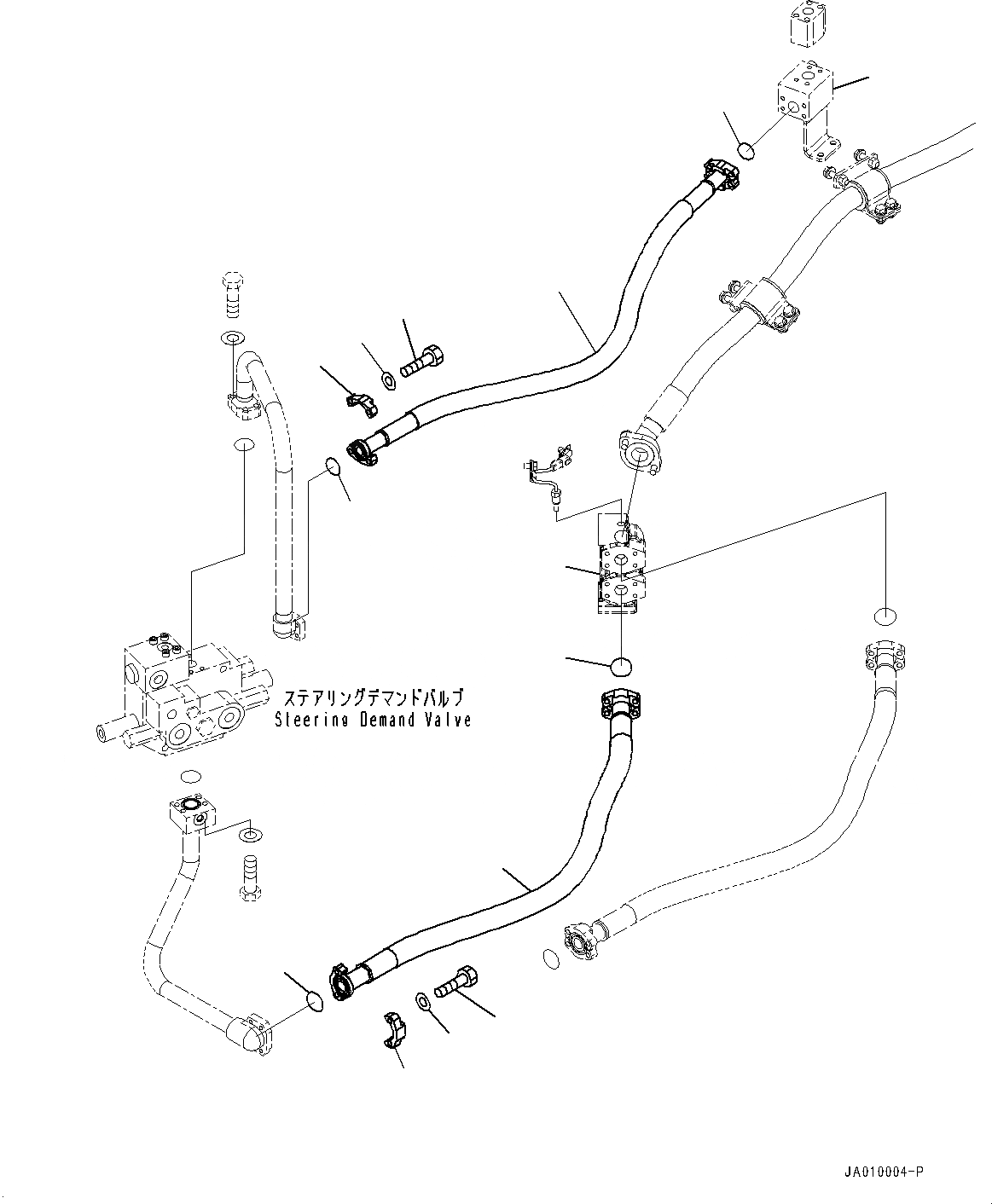 ステアリングデマンドバルブ
Steering Demand Valve

JA010004-P