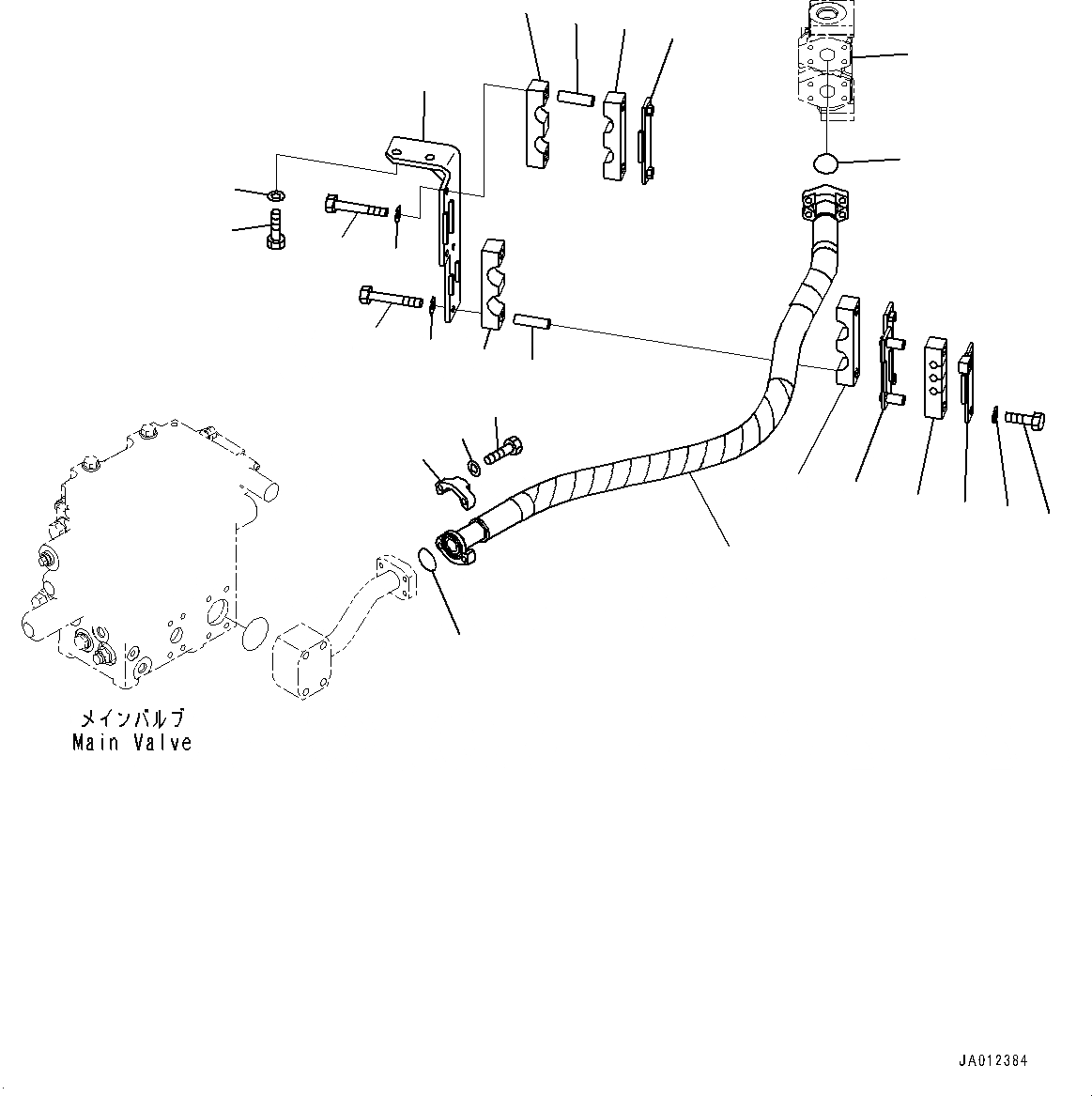 メインバルブ
Main Valve

JA012384