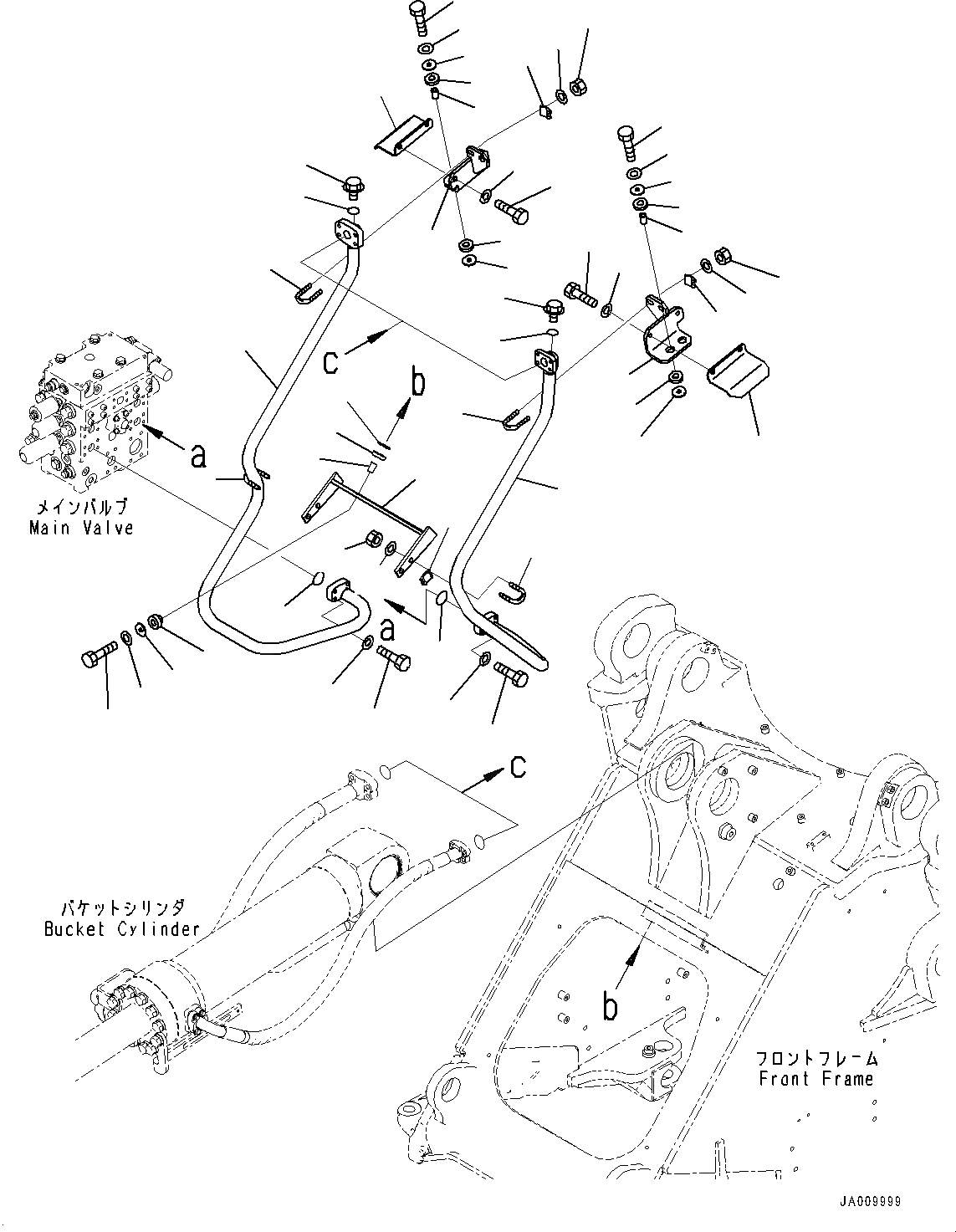 c

b

a

メインバルブ
Main Valve

a

c

バケットシリンダ
Bucket Cylinder

b

フロントフレーム
Front Frame

JA009999