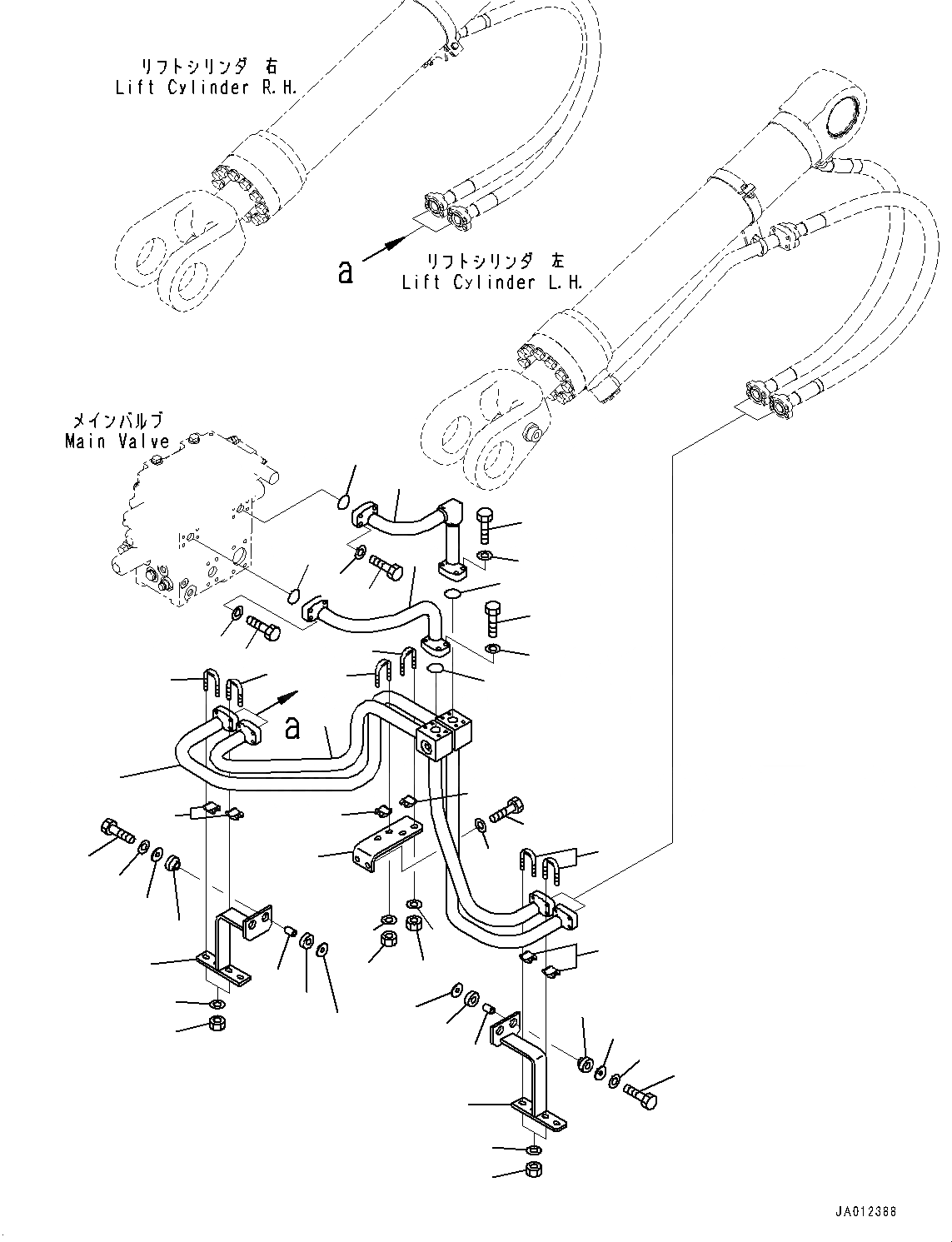 リフトシリンダ 右
Lift Cylinder R.H.

a

リフトシリンダ 左
Lift Cylinder L.H.

メインバルブ
Main Valve

a

JA012388