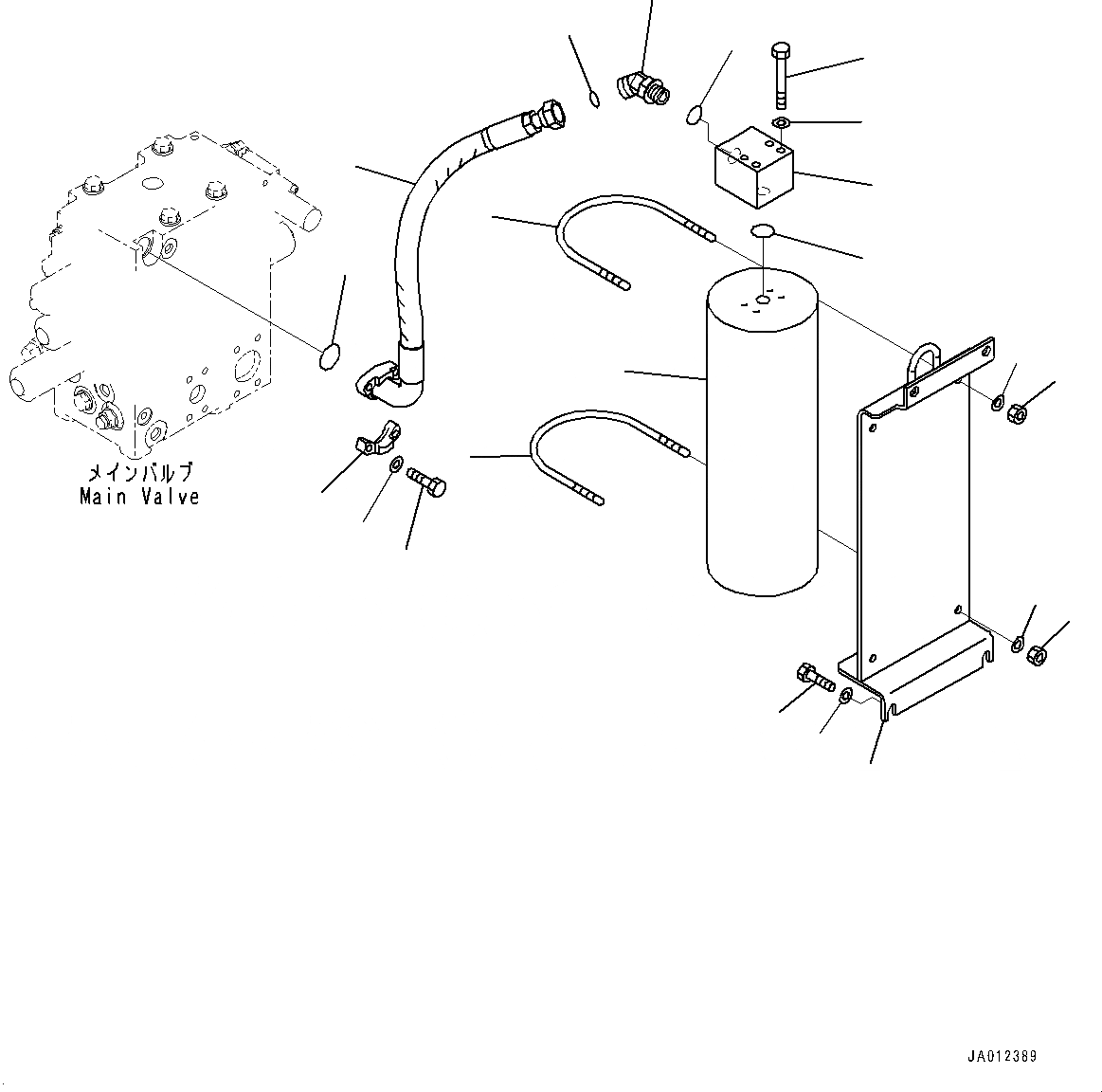 メインバルブ
Main Valve

JA012389