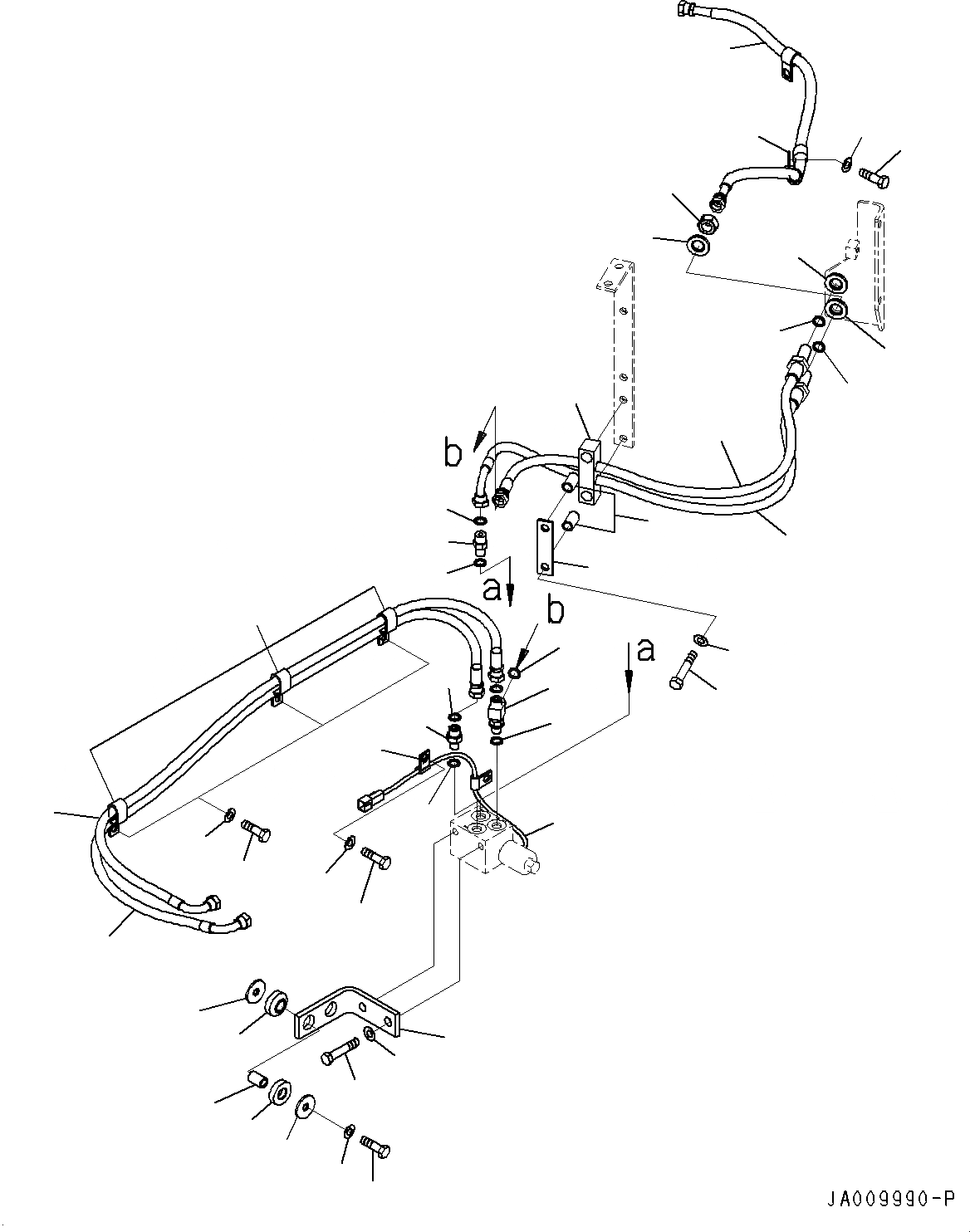 b

a

b

a

JA009990-P