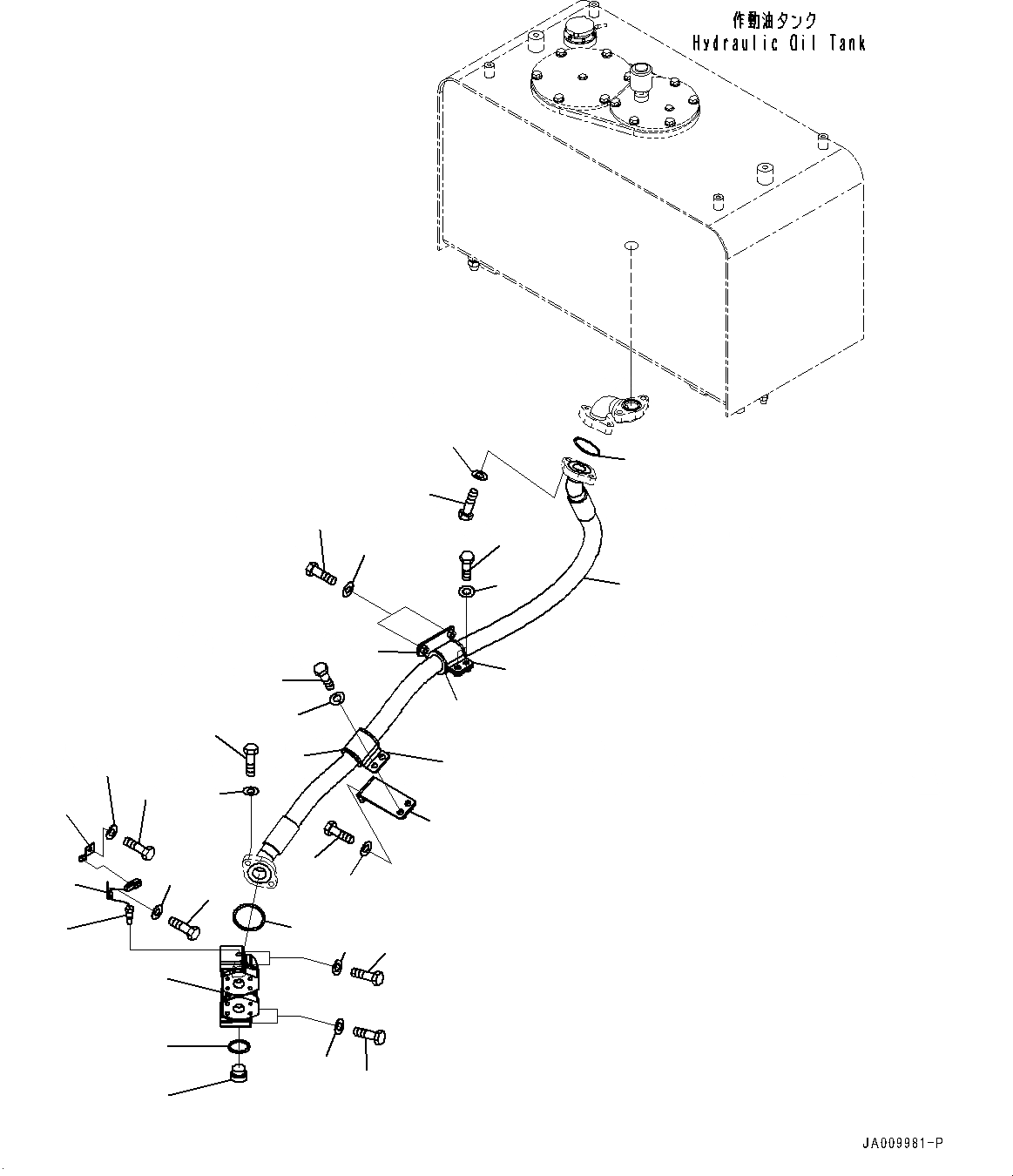 作動油タンク
Hydraulic Oil Tank

JA009981-P