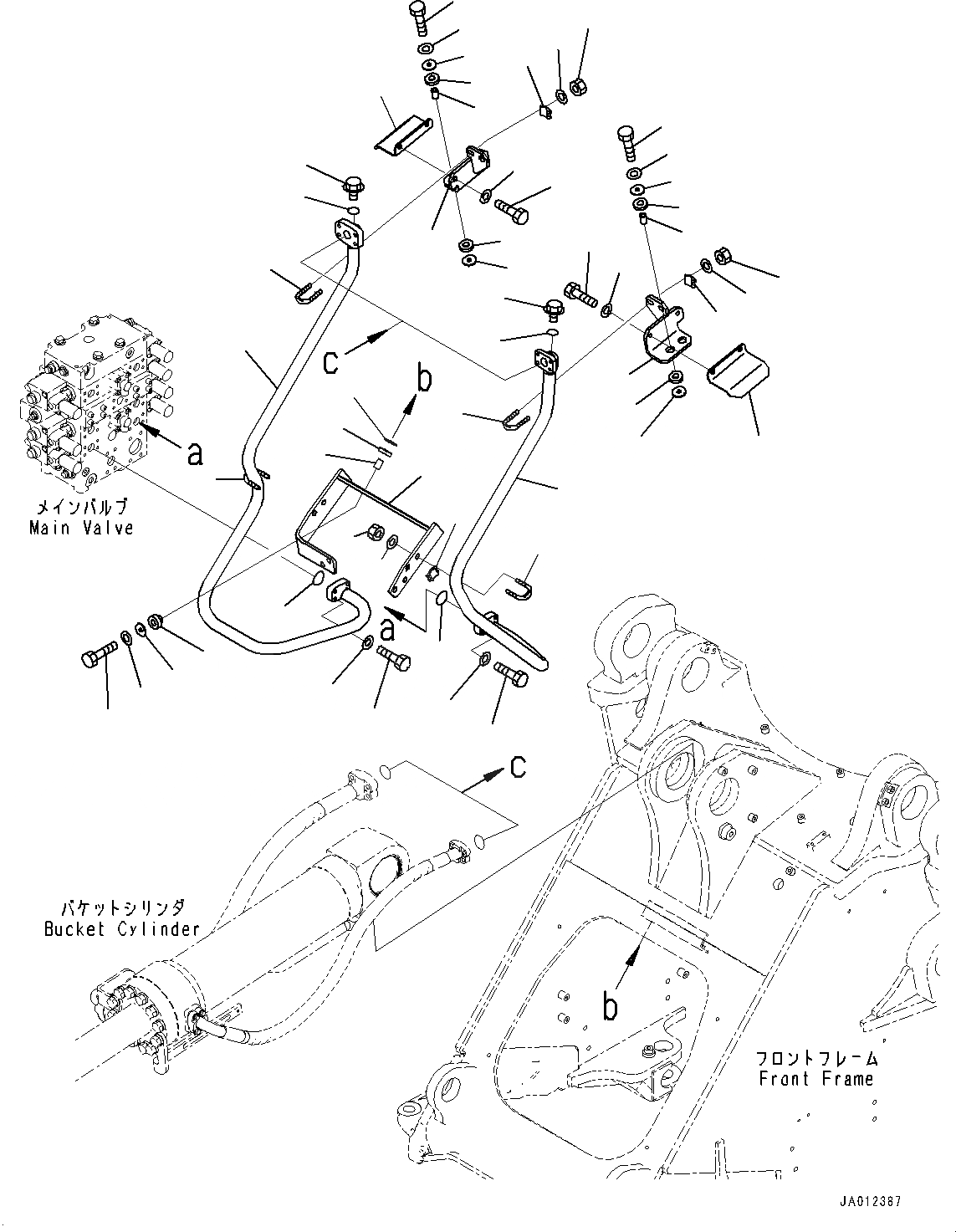 c

b

a

メインバルブ
Main Valve

a

c

バケットシリンダ
Bucket Cylinder

b

フロントフレーム
Front Frame

JA012387