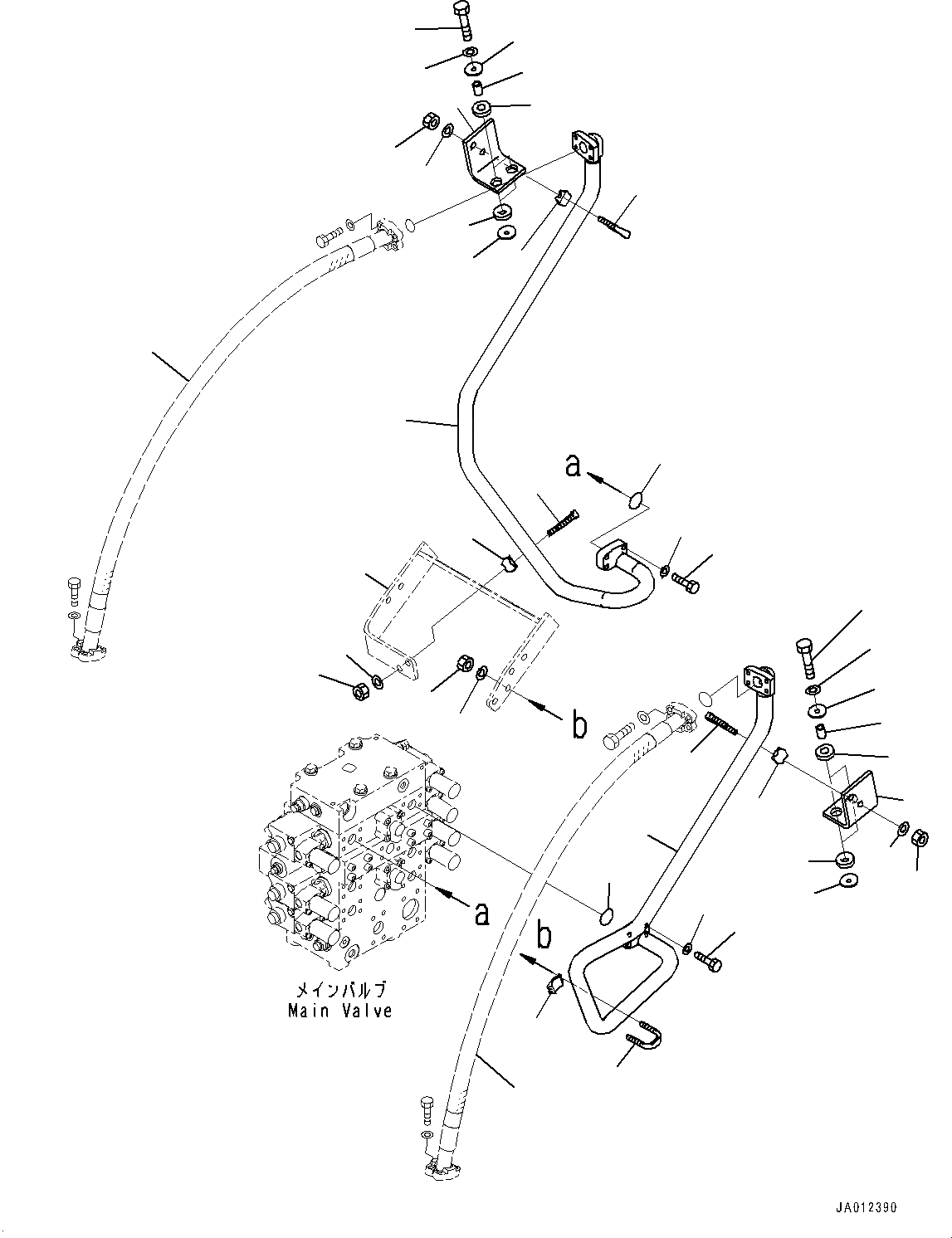 a
b
a
b
メインバルブ
Main Valve
JA012390