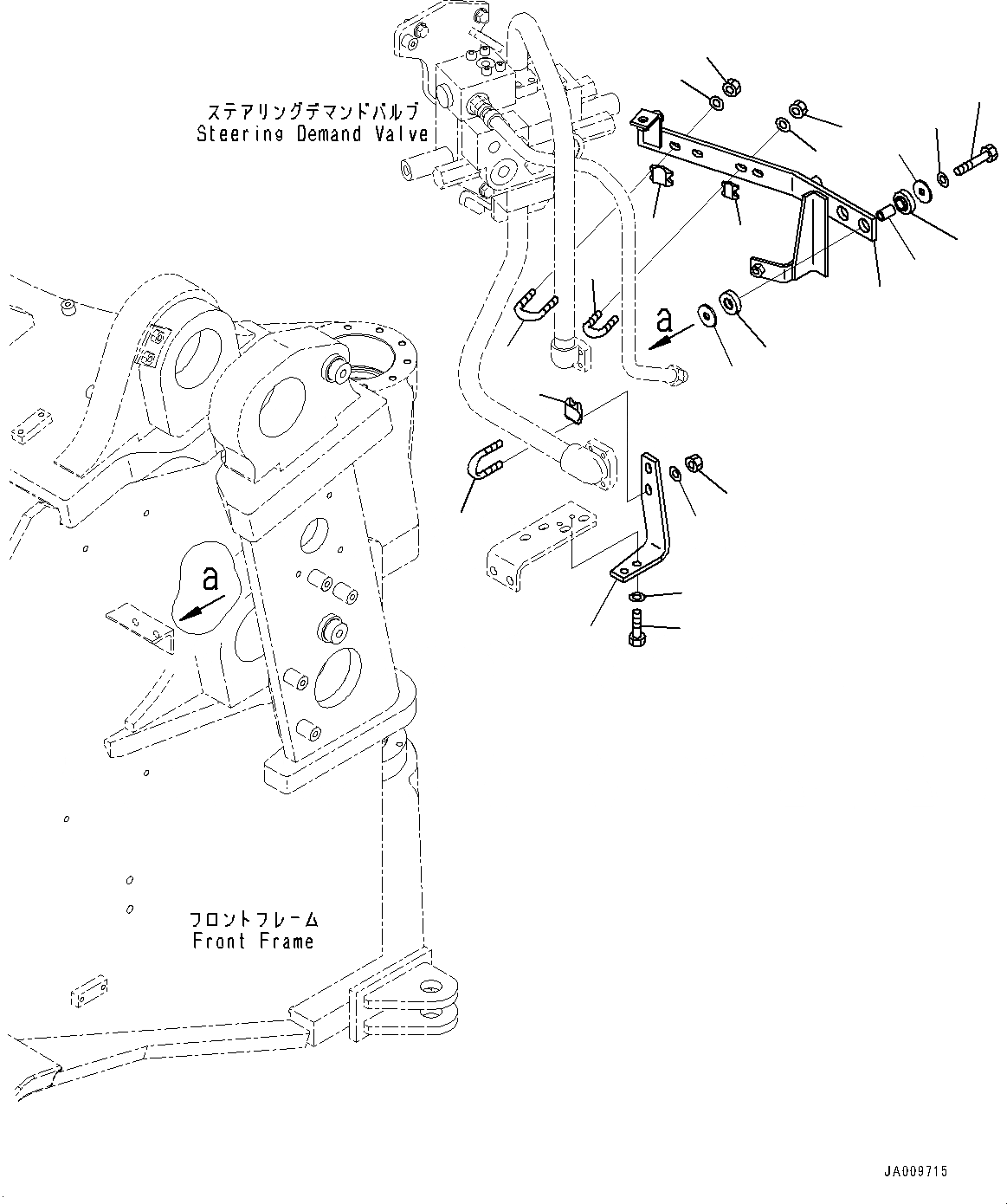 ステアリングデマンドバルブ
Steering Demand Valve

a

a

フロントフレーム
Front Frame

JA009715