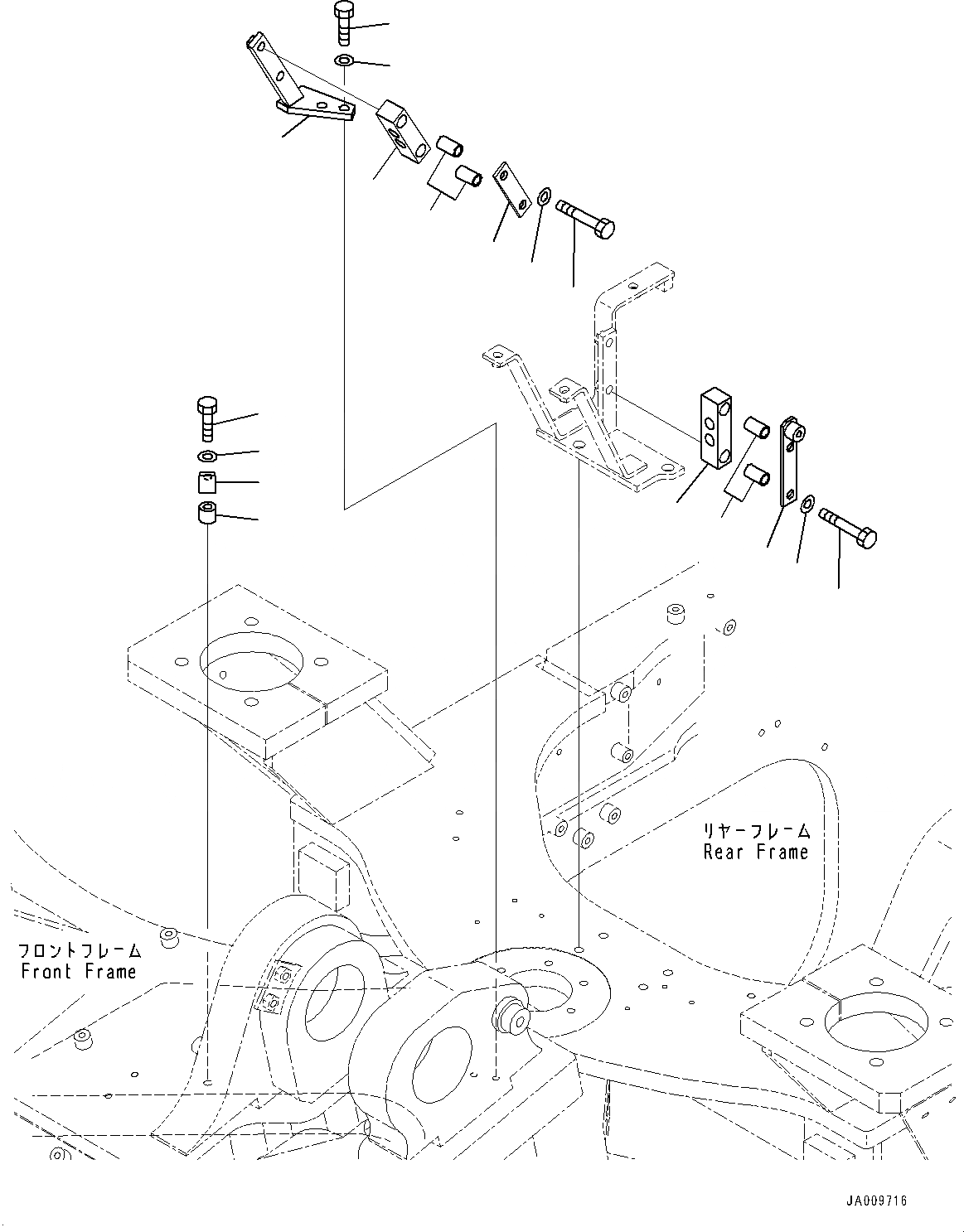 リヤーフレーム
Rear Frame

フロントフレーム
Front Frame

JA009716