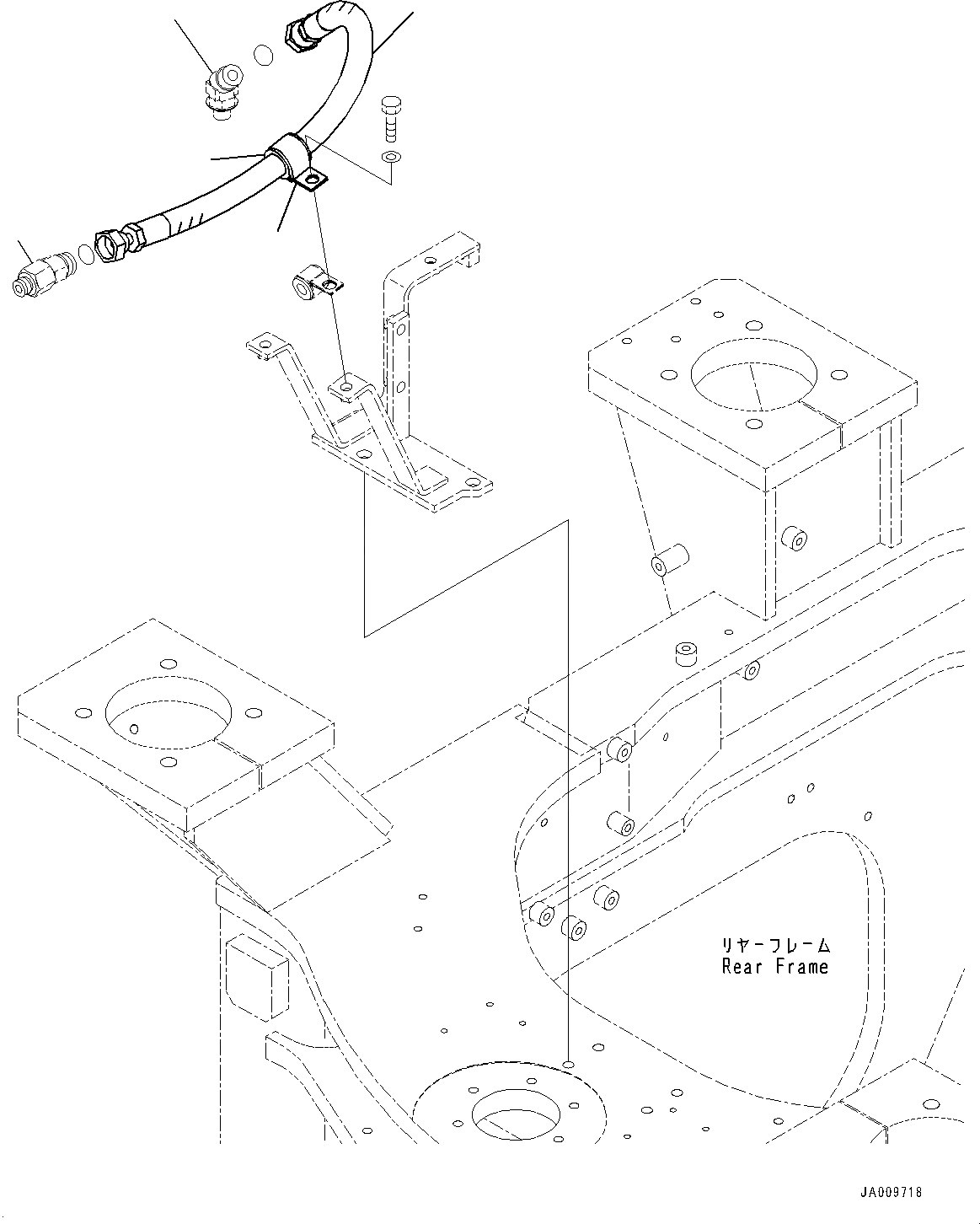 リヤーフレーム
Rear Frame

JA009718