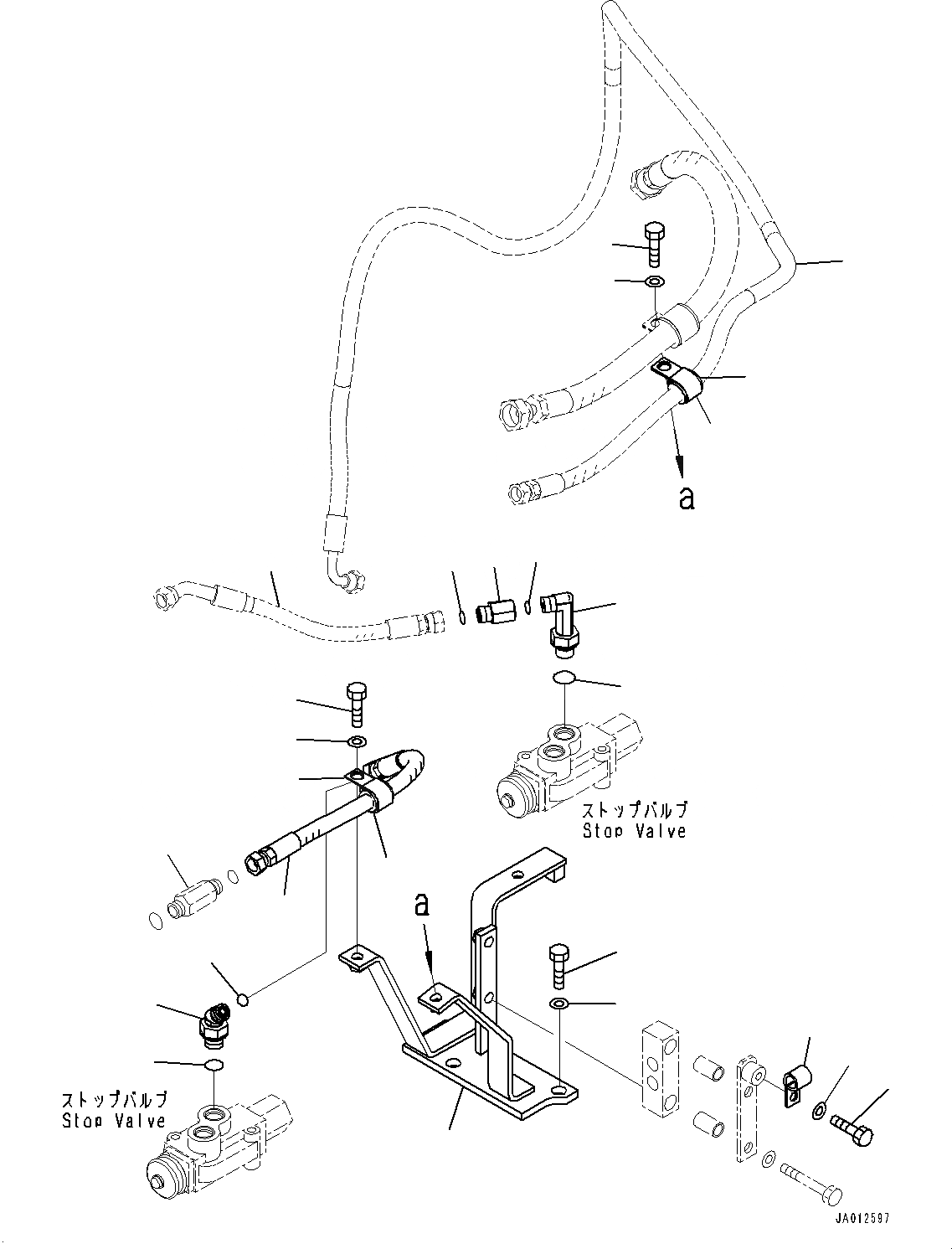 a

ストップバルブ
Stop Valve

a

ストップバルブ
Stop Valve

JA012597