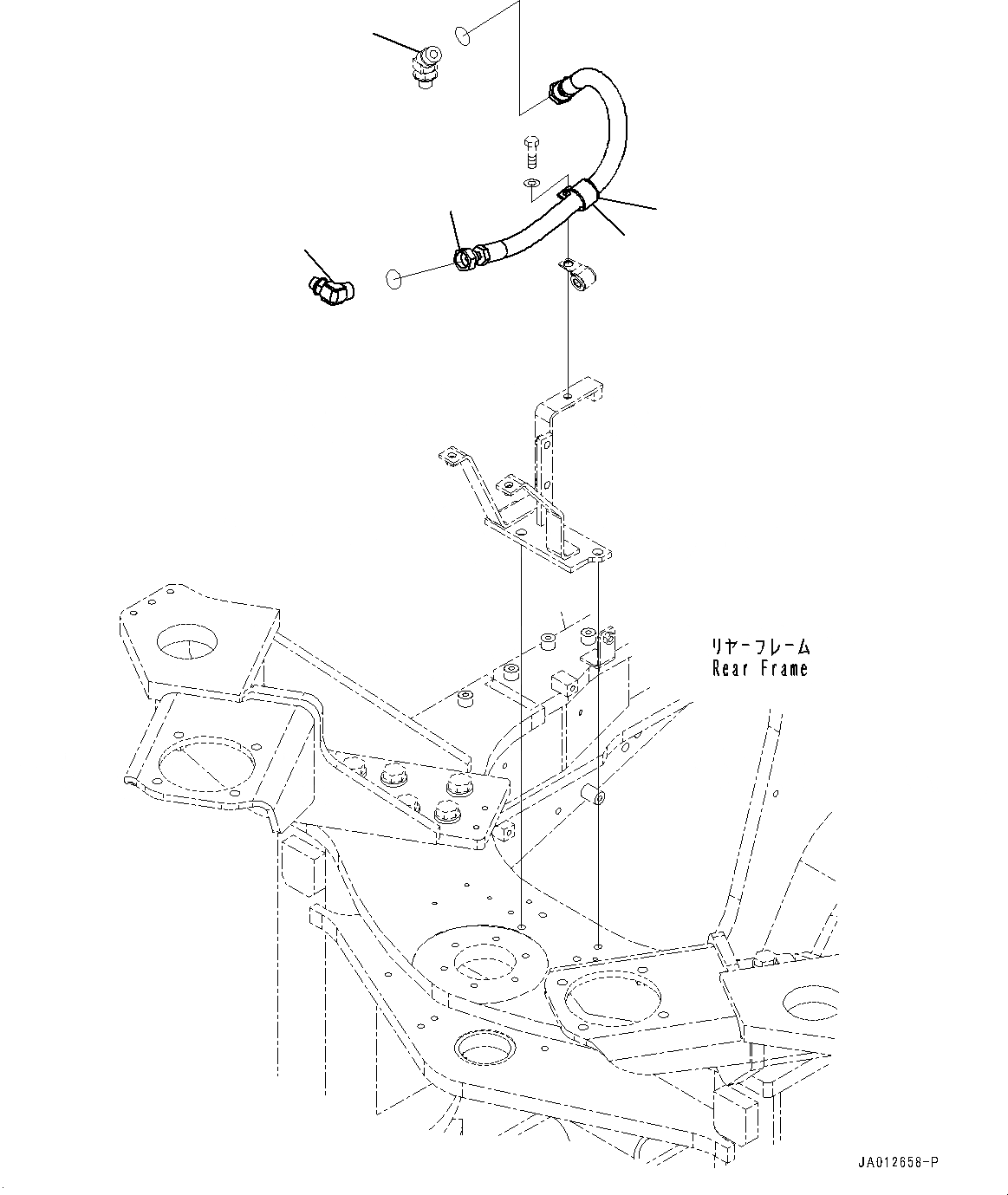 リヤーフレーム
Rear Frame

JA012658-P