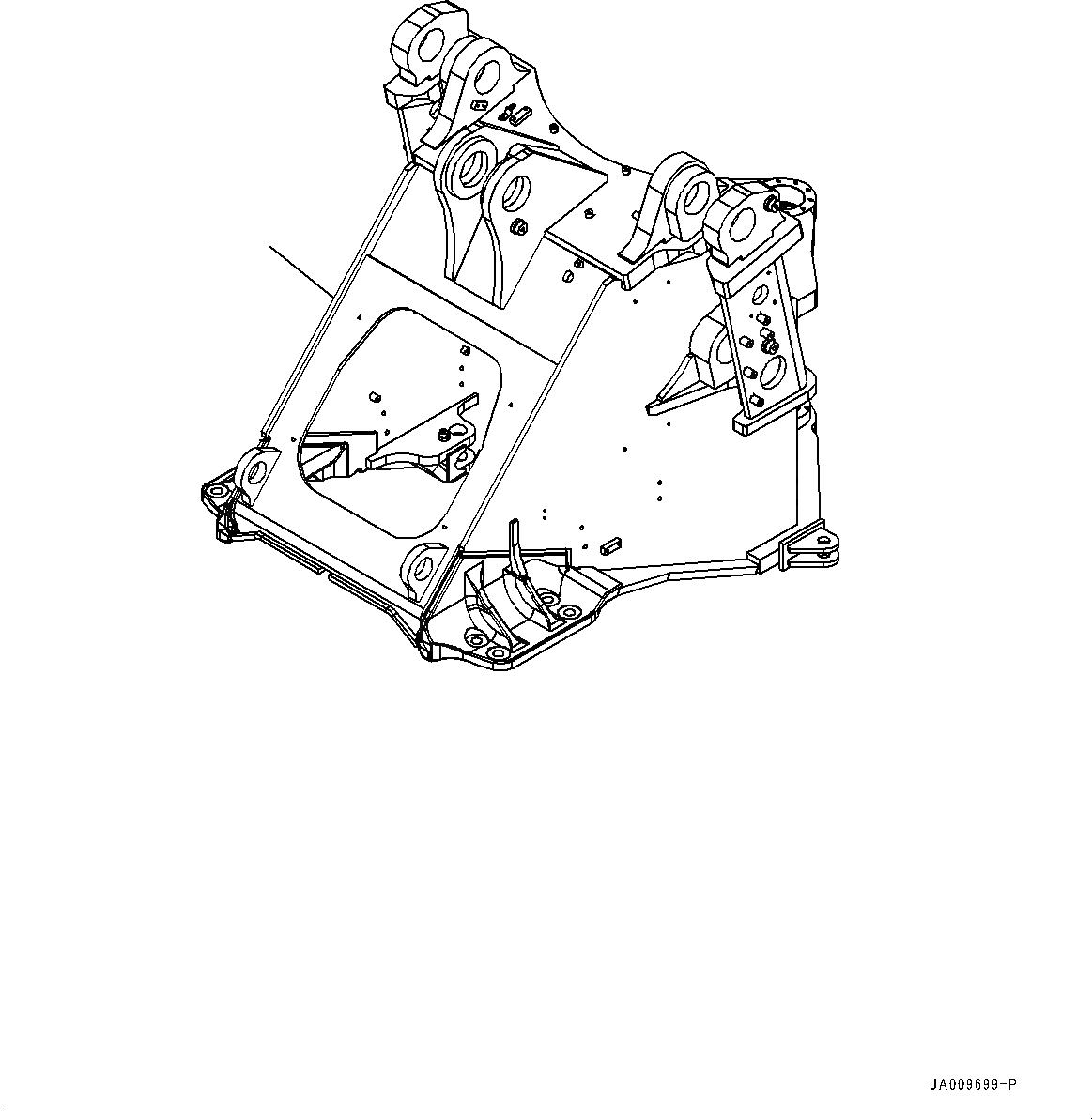 JA009699-P